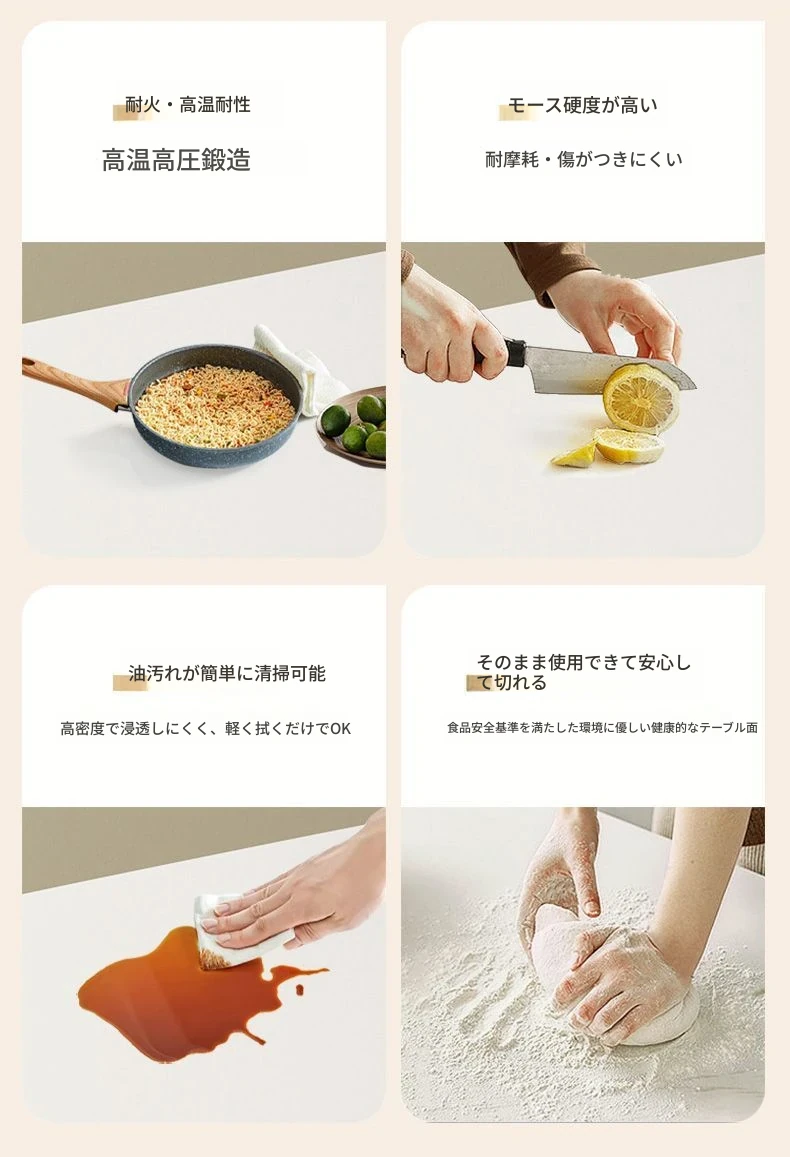 耐火・高温耐性

高温高圧鍛造

モース硬度が高い

耐摩耗・傷がつきにくい

油汚れが簡単に清掃可能

高密度で浸透しにくく、軽く拭くだけでOK

そのまま使用できて安心して切れる

食品安全基準を満たした環境に優しい健康的なテーブル面