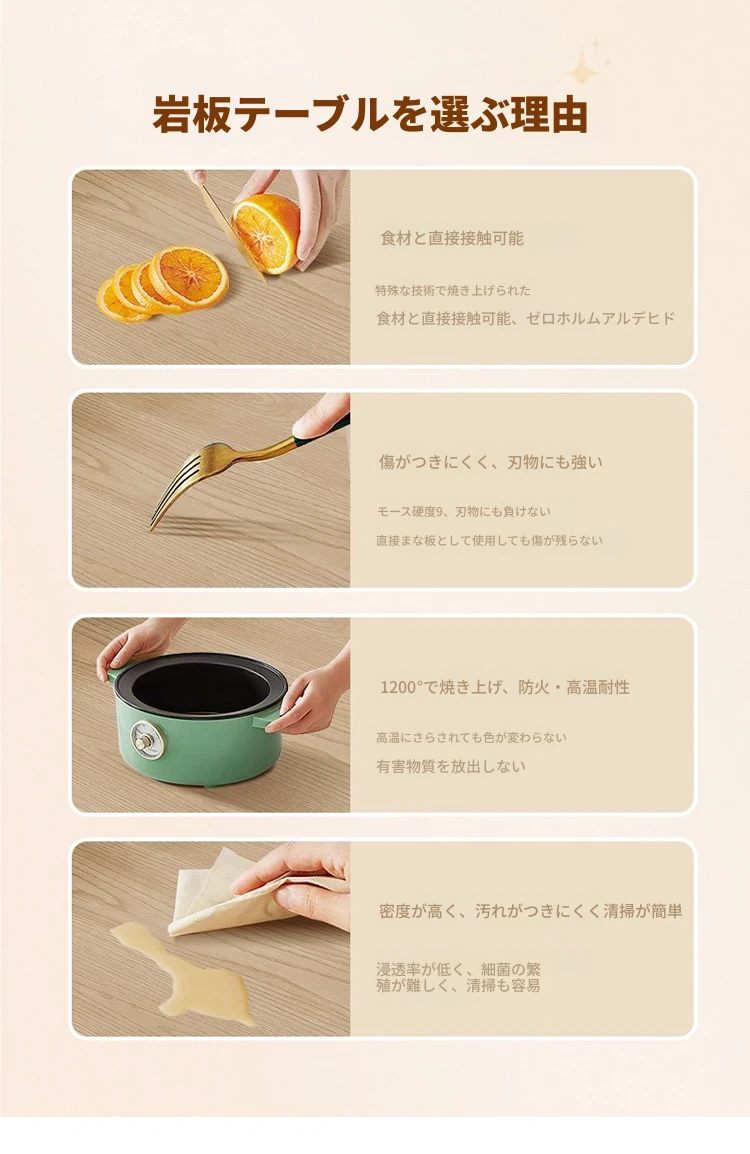 岩板テーブルを選ぶ理由

食材と直接接触可能

特殊な技術で焼き上げられた
食材と直接接触可能、ゼロホルムアルデヒド

傷がつきにくく、刃物にも強い

モース硬度9、刃物にも負けない
直接まな板として使用しても傷が残らない

1200°で焼き上げ、防火・高温耐性

高温にさらされても色が変わらない
有害物質を放出しない

密度が高く、汚れがつきにくく清掃が簡単

浸透率が低く、細菌の繁殖が難しく、清掃も容易