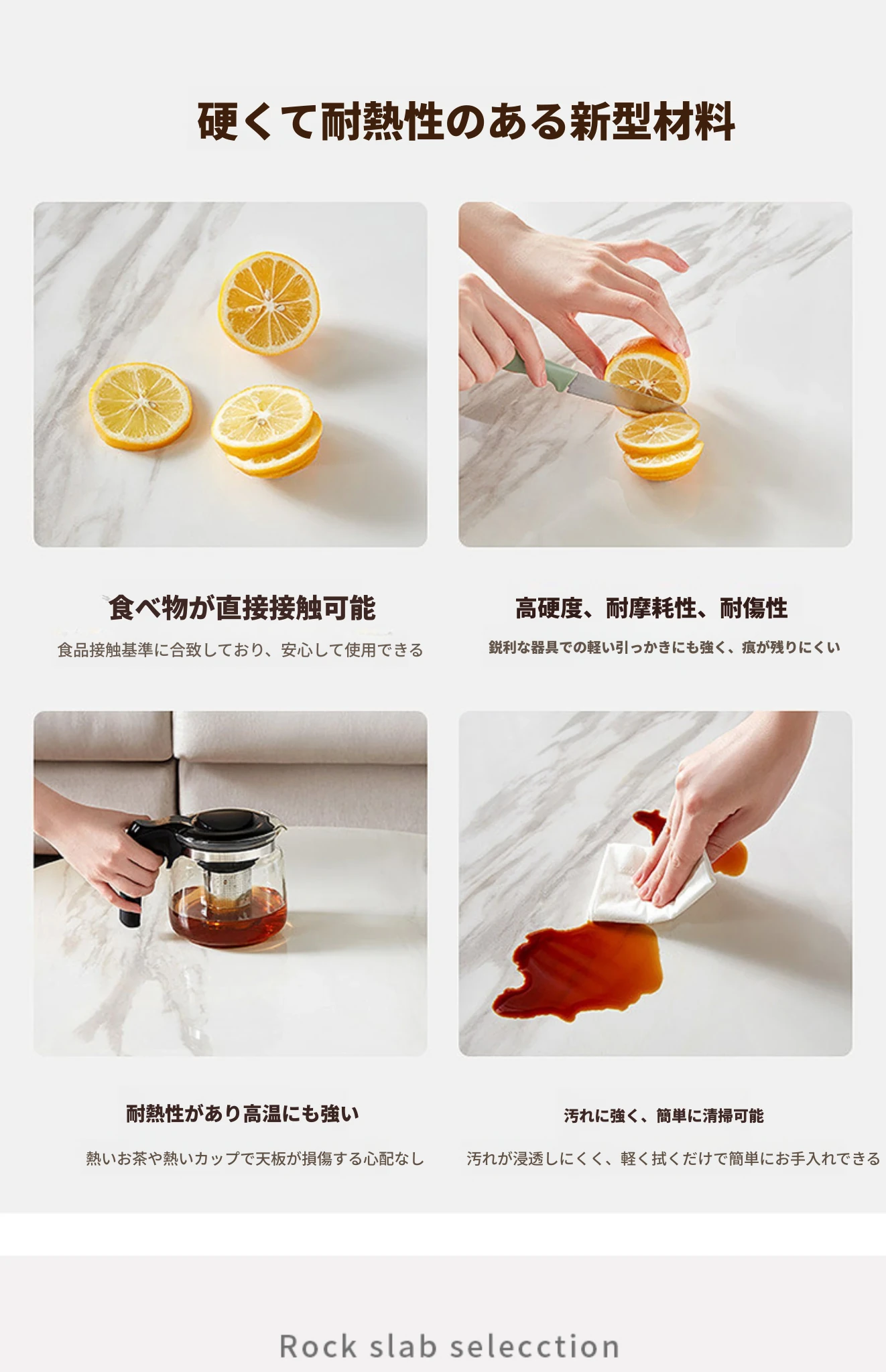 硬くて耐熱性のある新型材料

食べ物が直接接触可能

食品接触基準に合致しており、安心して使用できる

高硬度、耐摩耗性、耐傷性

鋭利な器具での軽い引っかきにも強く、痕が残りにくい

耐熱性があり高温にも強い

熱いお茶や熱いカップで天板が損傷する心配なし

汚れに強く、簡単に清掃可能

汚れが浸透しにくく、軽く拭くだけで簡単にお手入れできる

Rock slab selecction