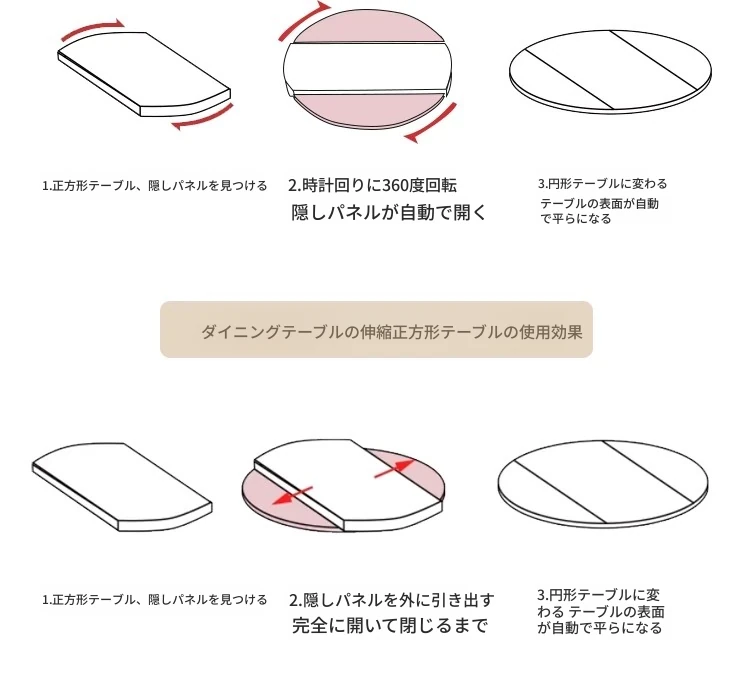 1.正方形テーブル、隠しパネルを見つける

2.時計回りに360度回転
隠しパネルが自動で開く

3.円形テーブルに変わる
テーブルの表面が自動で平らになる

ダイニングテーブルの伸縮正方形テーブルの使用効果

1.正方形テーブル、隠しパネルを見つける

2.隠しパネルを外に引き出す
完全に開いて閉じるまで

3.円形テーブルに変わる テーブルの表面が自動で平らになる