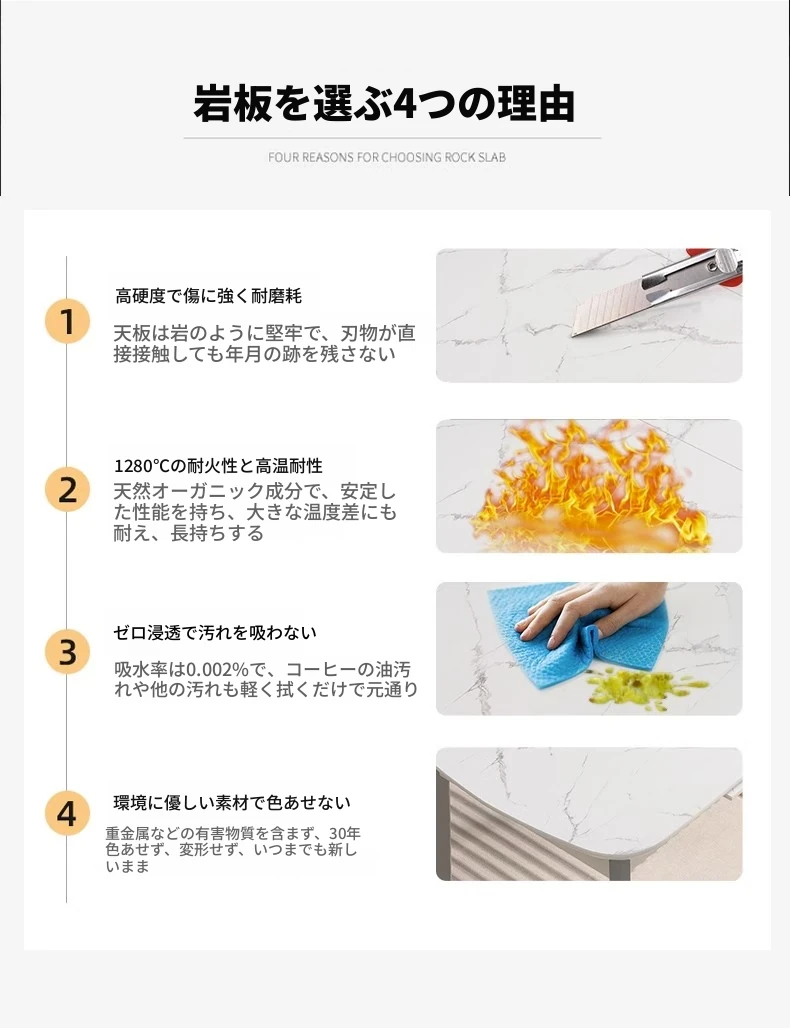 岩板を選ぶ4つの理由

FOUR REASONS FOR CHOOSING ROCK SLAB

1

高硬度で傷に強く耐磨耗

天板は岩のように堅牢で、刃物が直接接触しても年月の跡を残さない

2

1280°Cの耐火性と高温耐性

天然オーガニック成分で、安定した性能を持ち、大きな温度差にも耐え、長持ちする

3

ゼロ浸透で汚れを吸わない

吸水率は0.002%で、コーヒーの油汚れや他の汚れも軽く拭くだけで元通り

4

環境に優しい素材で色あせない

重金属などの有害物質を含まず、30年色あせず、変形せず、いつまでも新しいまま