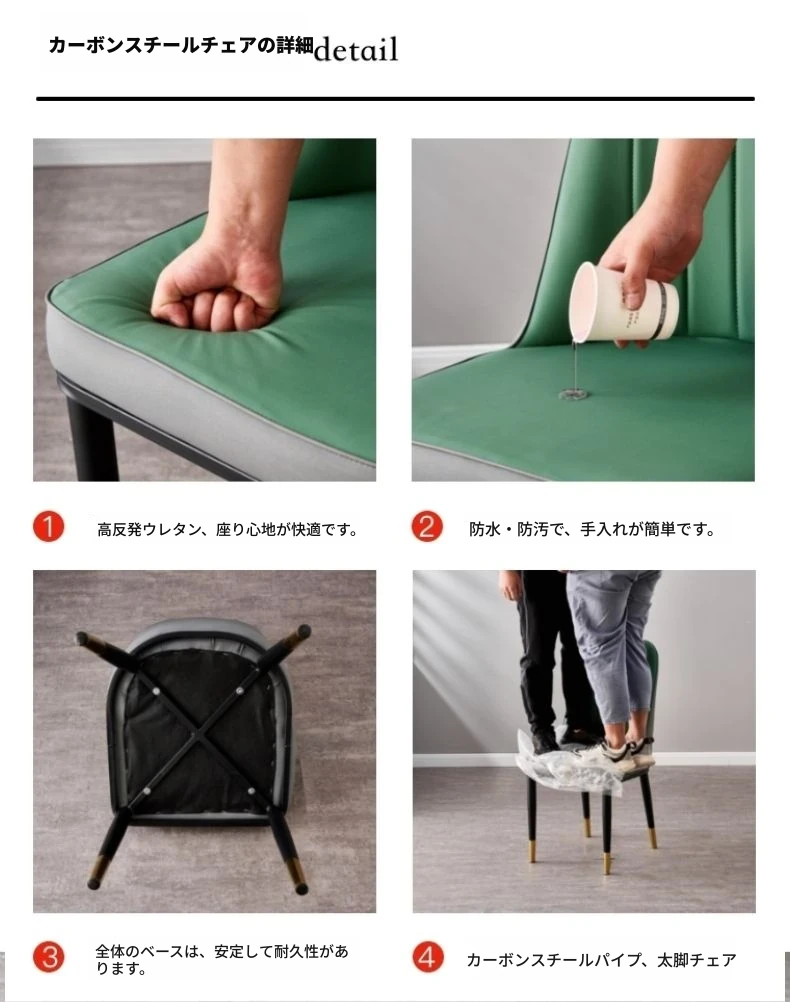 カーボンスチールチェアの詳細detail

1 高反発ウレタン、座り心地が快適です。

2 防水・防汚で、手入れが簡単です。

3 全体のベースは、安定して耐久性があります。

4 カーボンスチールパイプ、太脚チェア