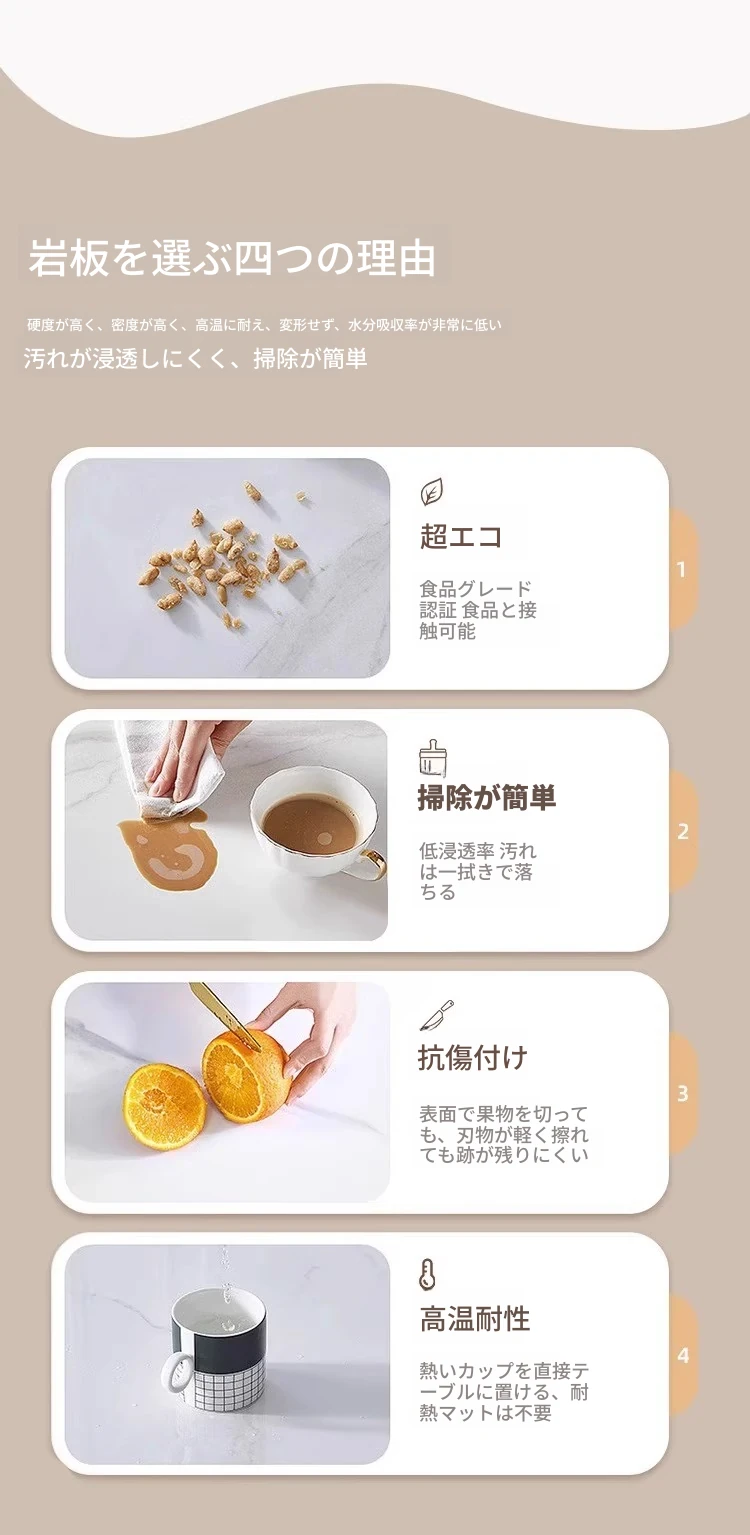 岩板を選ぶ四つの理由

硬度が高く、密度が高く、高温に耐え、変形せず、水分吸収率が非常に低い
汚れが浸透しにくく、掃除が簡単

超エコ

食品グレード認証 食品と接触可能

1

掃除が簡単

低浸透率 汚れは一拭きで落ちる

2

抗傷付け

表面で果物を切っても、刃物が軽く擦れても跡が残りにくい

3

高温耐性

熱いカップを直接テーブルに置ける、耐熱マットは不要

4