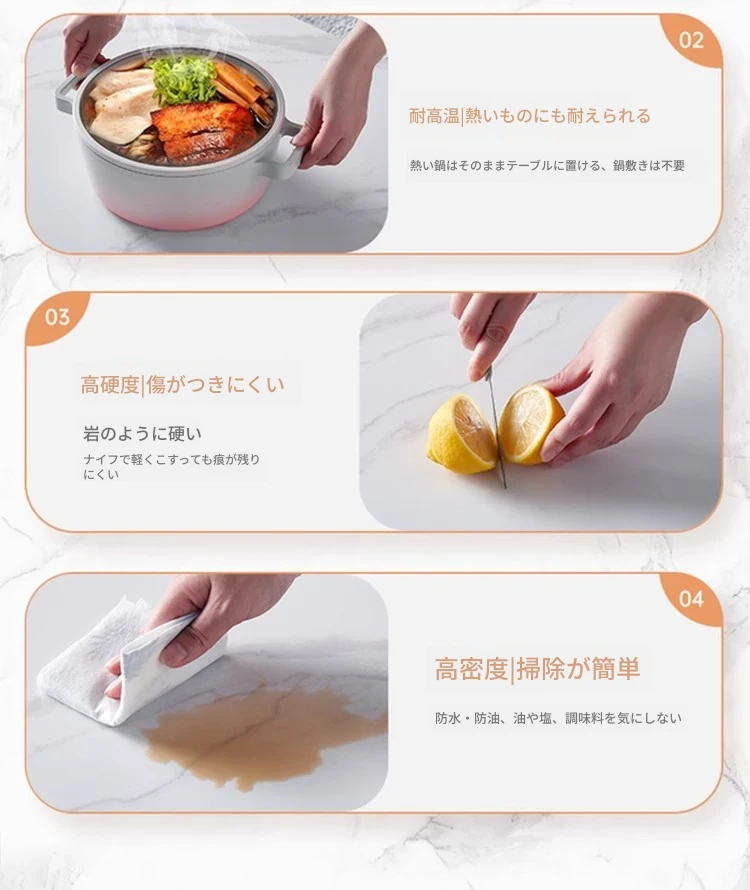 02

耐高温|熱いものにも耐えられる

熱い鍋はそのままテーブルに置ける、鍋敷きは不要

03

高硬度|傷がつきにくい

岩のように硬い

ナイフで軽くこすっても痕が残りにくい

04

高密度|掃除が簡単

防水・防油、油や塩、調味料を気にしない