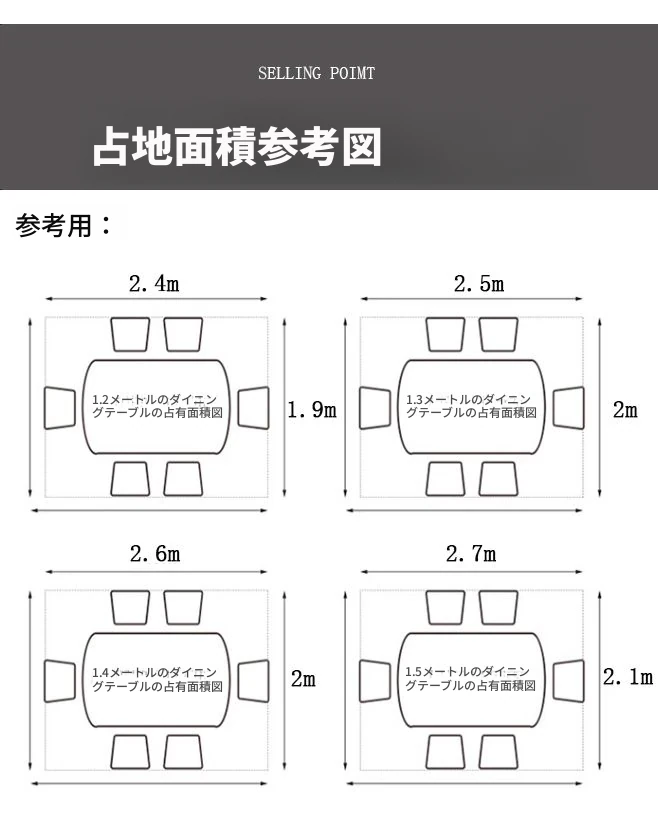 SELLING POIMT

占地面積参考図

参考用：

2.4m

1.2メートルのダイニングテーブルの占有面積図

1.9m

2.5m

1.3メートルのダイニングテーブルの占有面積図

2m

2.6m

1.4メートルのダイニングテーブルの占有面積図

2m

2.7m

1.5メートルのダイニングテーブルの占有面積図

2.1m