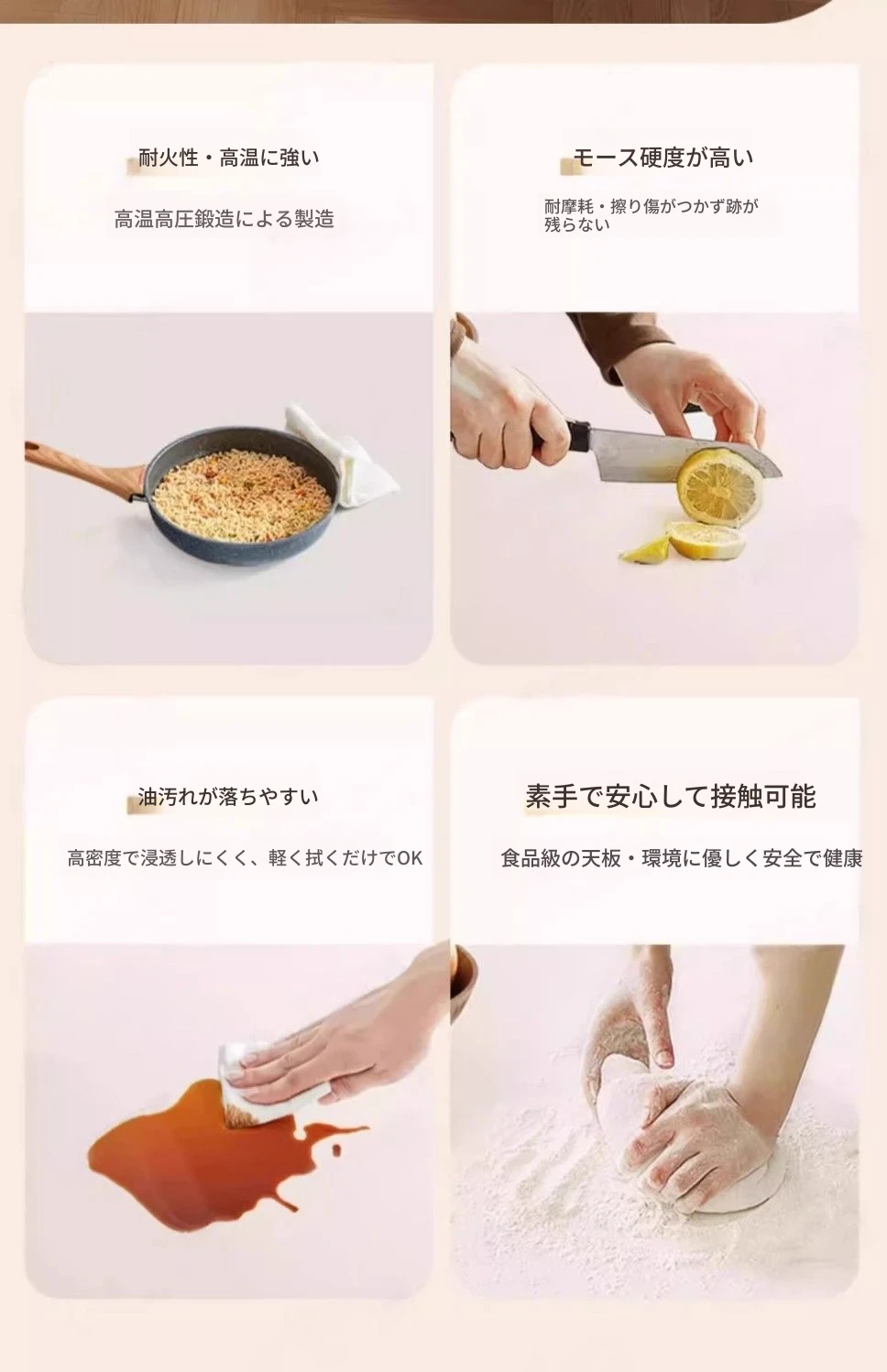 耐火性・高温に強い

高温高圧鍛造による製造

モース硬度が高い

耐摩耗・擦り傷がつかず跡が残らない

油汚れが落ちやすい

高密度で浸透しにくく、軽く拭くだけでOK

素手で安心して接触可能

食品級の天板・環境に優しく安全で健康