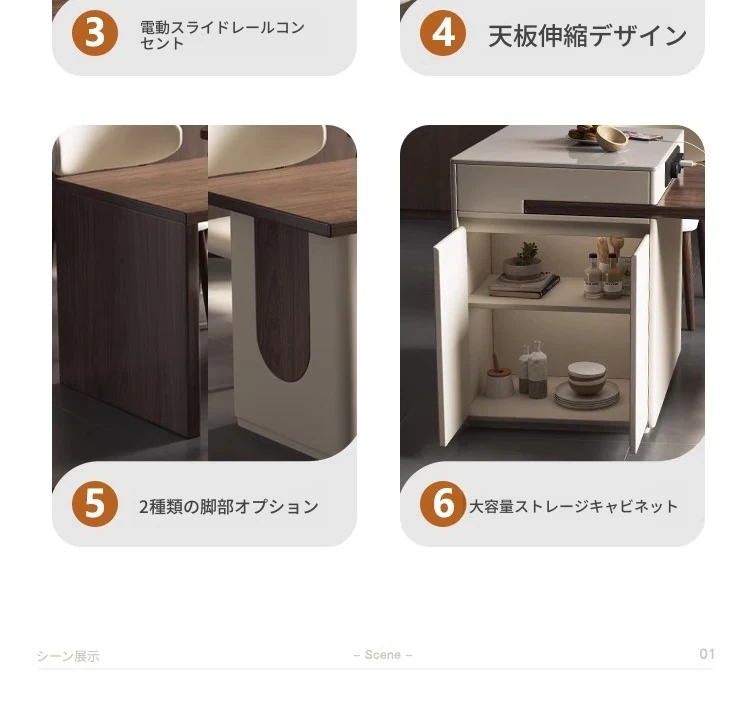 3 電動スライドレールコンセント

4 天板伸縮デザイン

5 2種類の脚部オプション

6 大容量ストレージキャビネット

シーン展示

– Scene –

01