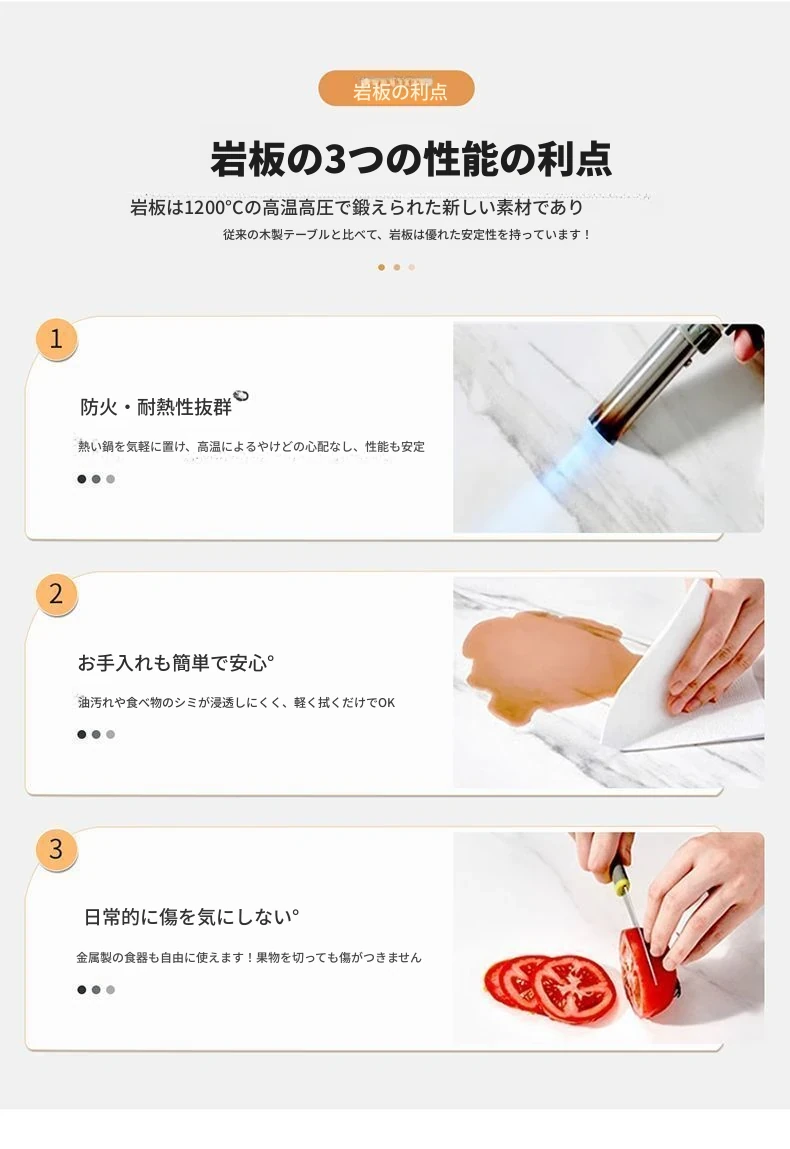 岩板の利点

岩板の3つの性能の利点

岩板は1200°Cの高温高圧で鍛えられた新しい素材であり

従来の木製テーブルと比べて、岩板は優れた安定性を持っています！

1

防火・耐熱性抜群

熱い鍋を気軽に置け、高温によるやけどの心配なし、性能も安定

2

お手入れも簡単で安心°

油汚れや食べ物のシミが浸透しにくく、軽く拭くだけでOK

3

日常的に傷を気にしない°

金属製の食器も自由に使えます！果物を切っても傷がつきません