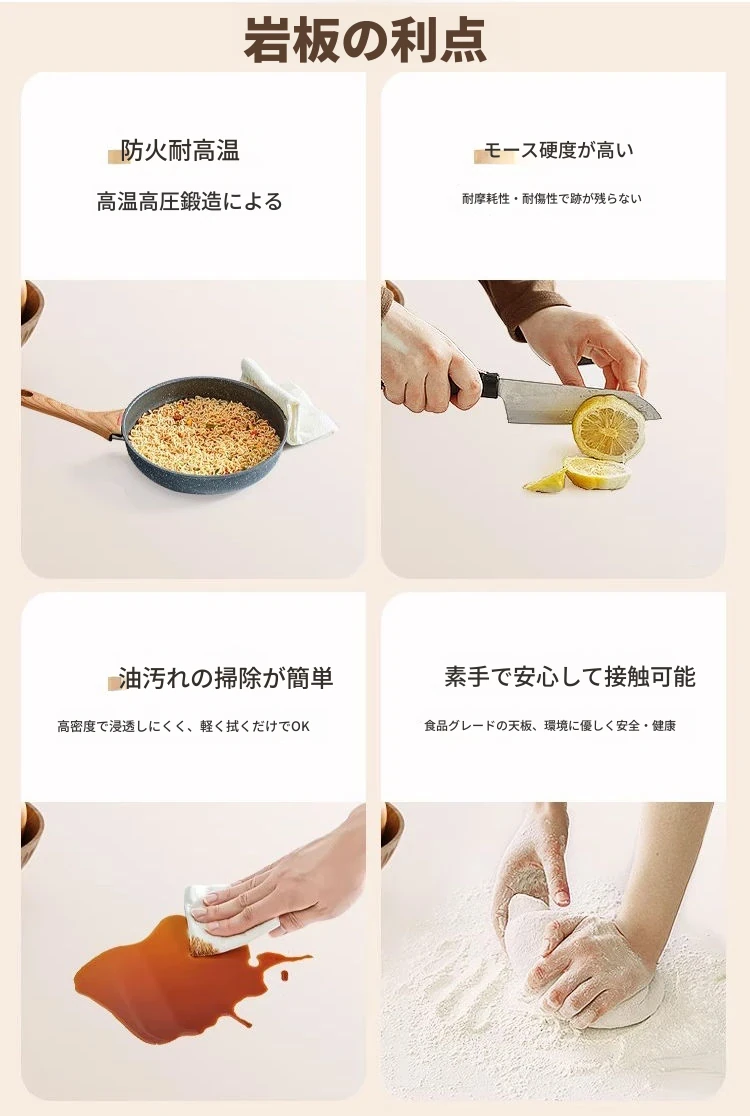 岩板の利点

防火耐高温

高温高圧鍛造による

モース硬度が高い

耐摩耗性・耐傷性で跡が残らない

油汚れの掃除が簡単

高密度で浸透しにくく、軽く拭くだけでOK

素手で安心して接触可能

食品グレードの天板、環境に優しく安全・健康