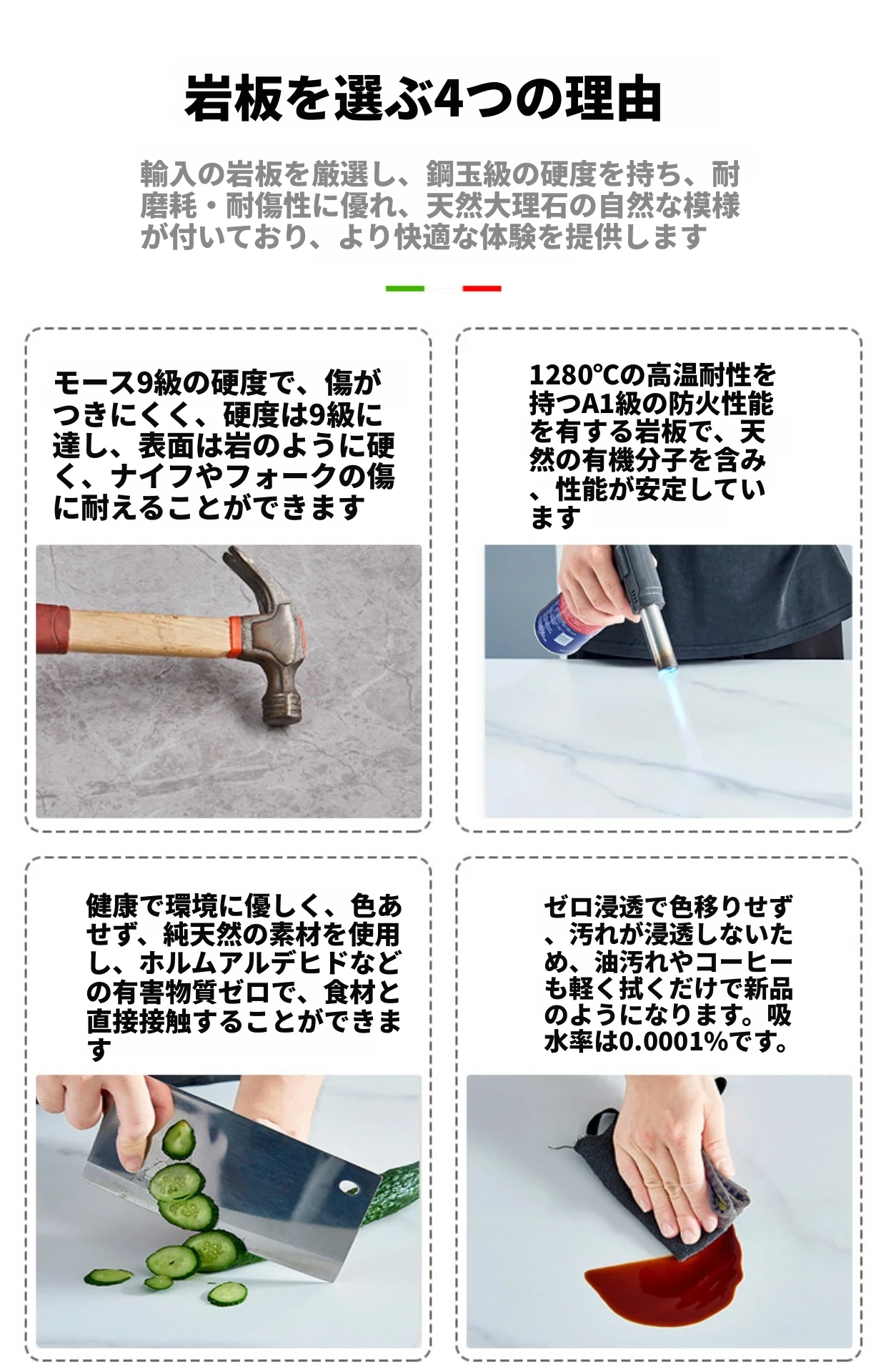 岩板を選ぶ4つの理由

輸入の岩板を厳選し、鋼玉級の硬度を持ち、耐磨耗・耐傷性に優れ、天然大理石の自然な模様が付いており、より快適な体験を提供します

モース9級の硬度で、傷がつきにくく、硬度は9級に達し、表面は岩のように硬く、ナイフやフォークの傷に耐えることができます

1280℃の高温耐性を持つA1級の防火性能を有する岩板で、天然の有機分子を含み、性能が安定しています

健康で環境に優しく、色あせず、純天然の素材を使用し、ホルムアルデヒドなどの有害物質ゼロで、食材と直接接触することができます

ゼロ浸透で色移りせず、汚れが浸透しないため、油汚れやコーヒーも軽く拭くだけで新品のようになります。吸水率は0.0001%です。