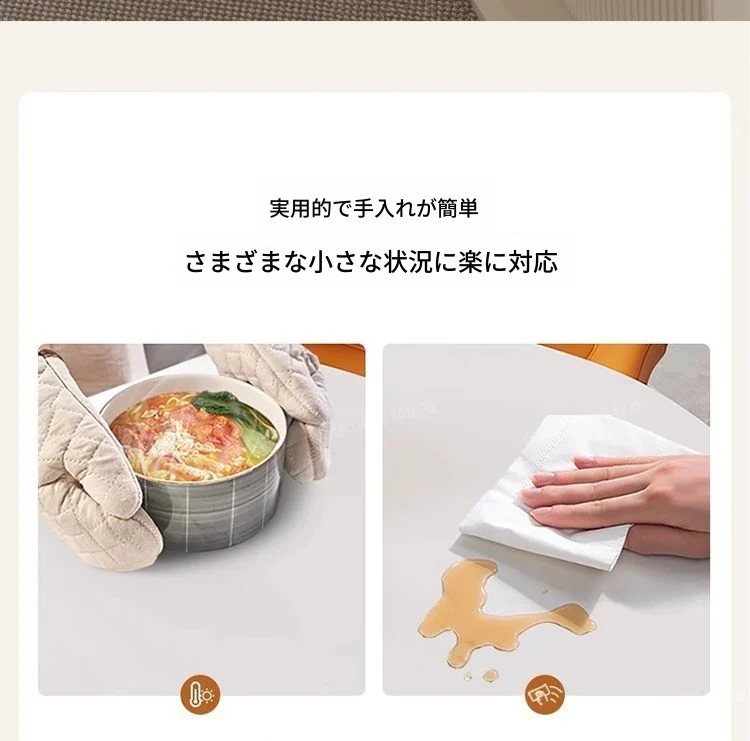 実用的で手入れが簡単

さまざまな小さな状況に楽に対応