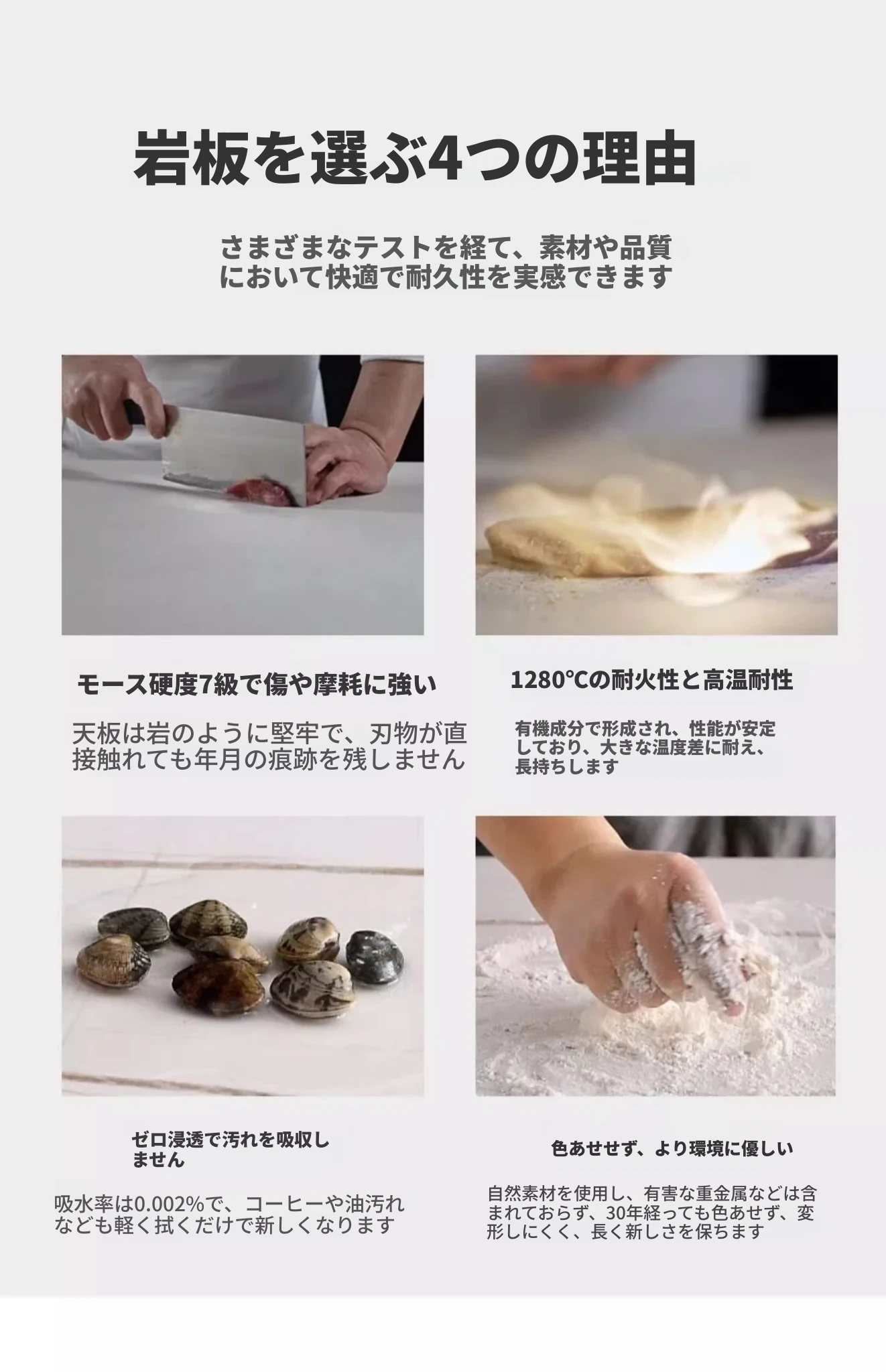 岩板を選ぶ4つの理由

さまざまなテストを経て、素材や品質において快適で耐久性を実感できます

モース硬度7級で傷や摩耗に強い

天板は岩のように堅牢で、刃物が直接触れても年月の痕跡を残しません

1280℃の耐火性と高温耐性

有機成分で形成され、性能が安定しており、大きな温度差に耐え、長持ちします

ゼロ浸透で汚れを吸収しません

吸水率は0.002%で、コーヒーや油汚れなども軽く拭くだけで新しくなります

色あせせず、より環境に優しい

自然素材を使用し、有害な重金属などは含まれておらず、30年経っても色あせず、変形しにくく、長く新しさを保ちます