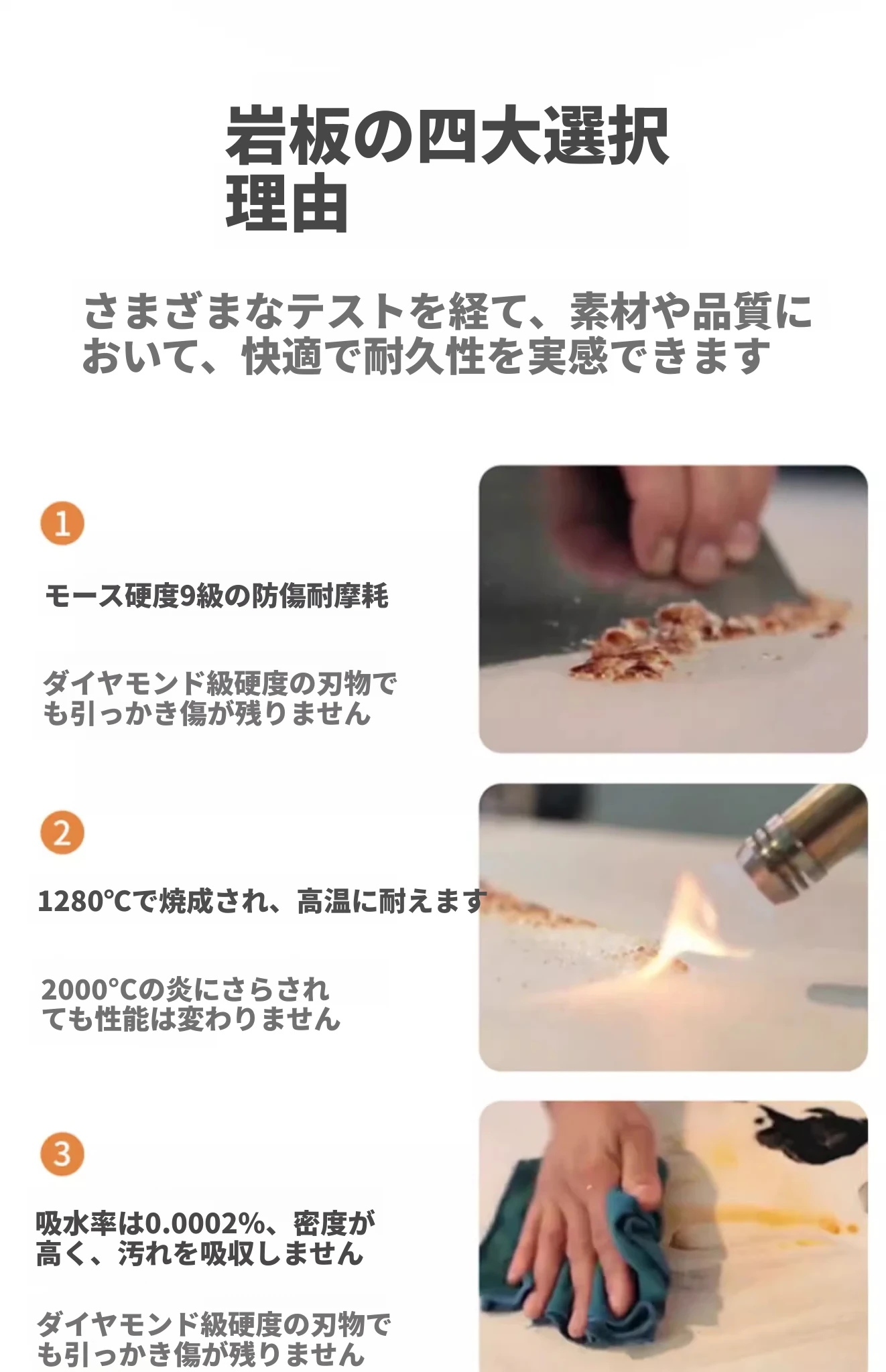 岩板の四大選択理由

さまざまなテストを経て、素材や品質において、快適で耐久性を実感できます

1

モース硬度9級の防傷耐摩耗

ダイヤモンド級硬度の刃物でも引っかき傷が残りません

2

1280°Cで焼成され、高温に耐えます

2000°Cの炎にさらされても性能は変わりません

3

吸水率は0.0002%、密度が高く、汚れを吸収しません

ダイヤモンド級硬度の刃物でも引っかき傷が残りません