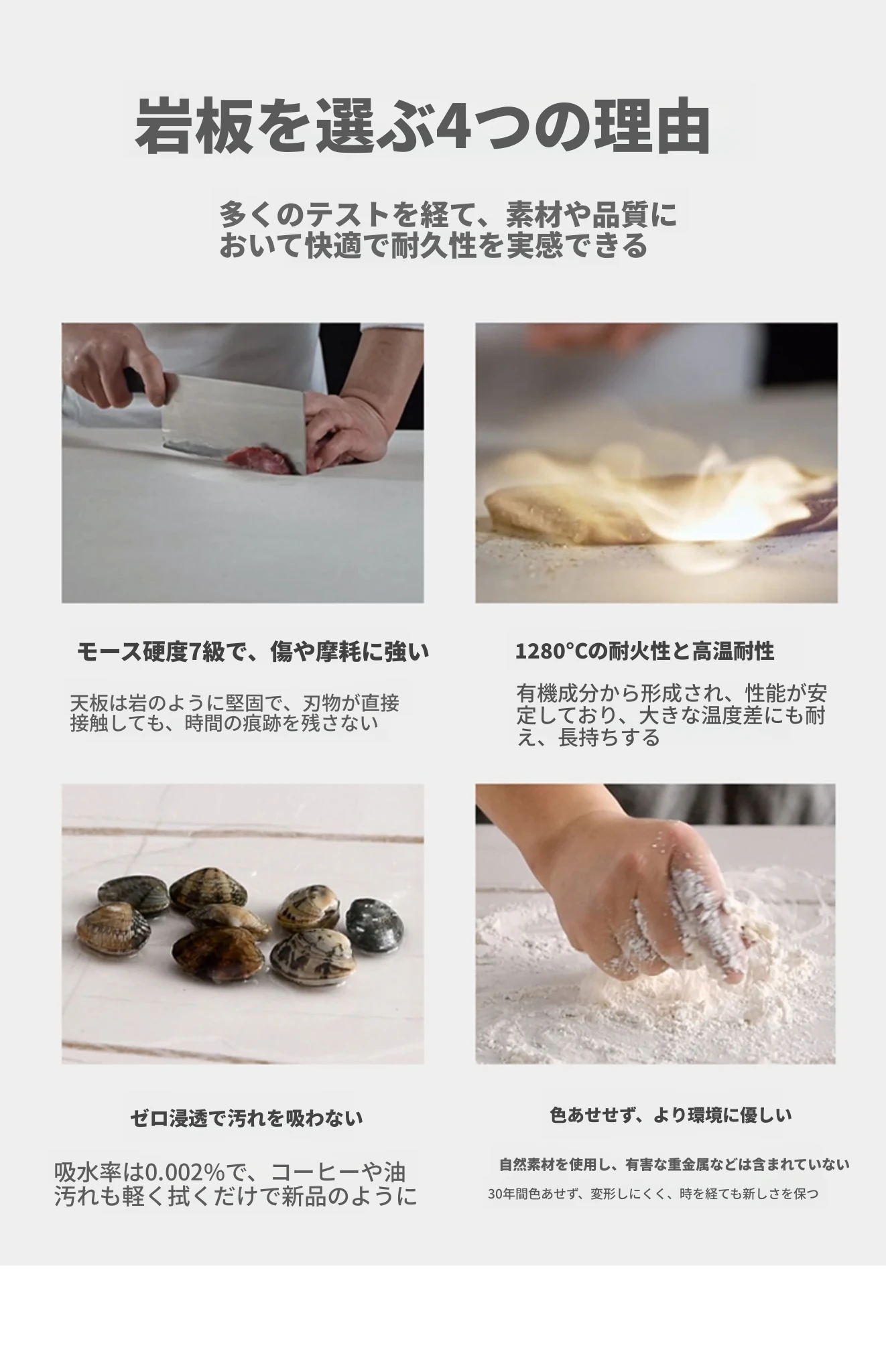 岩板を選ぶ4つの理由

多くのテストを経て、素材や品質において快適で耐久性を実感できる

モース硬度7級で、傷や摩耗に強い

天板は岩のように堅固で、刃物が直接接触しても、時間の痕跡を残さない

1280°Cの耐火性と高温耐性

有機成分から形成され、性能が安定しており、大きな温度差にも耐え、長持ちする

ゼロ浸透で汚れを吸わない

吸水率は0.002%で、コーヒーや油汚れも軽く拭くだけで新品のように

色あせせず、より環境に優しい

自然素材を使用し、有害な重金属などは含まれていない

30年間色あせず、変形しにくく、時を経ても新しさを保つ