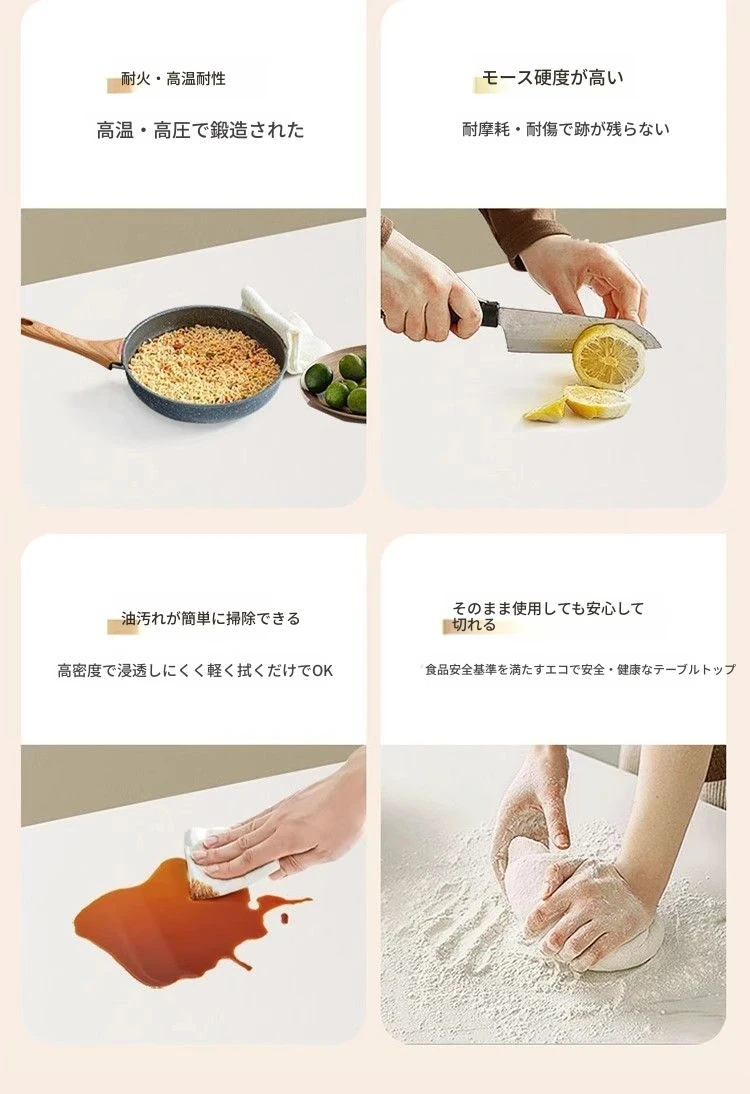 耐火・高温耐性

高温・高圧で鍛造された

モース硬度が高い

耐摩耗・耐傷で跡が残らない

油汚れが簡単に掃除できる

高密度で浸透しにくく軽く拭くだけでOK

そのまま使用しても安心して切れる

食品安全基準を満たすエコで安全・健康なテーブルトップ