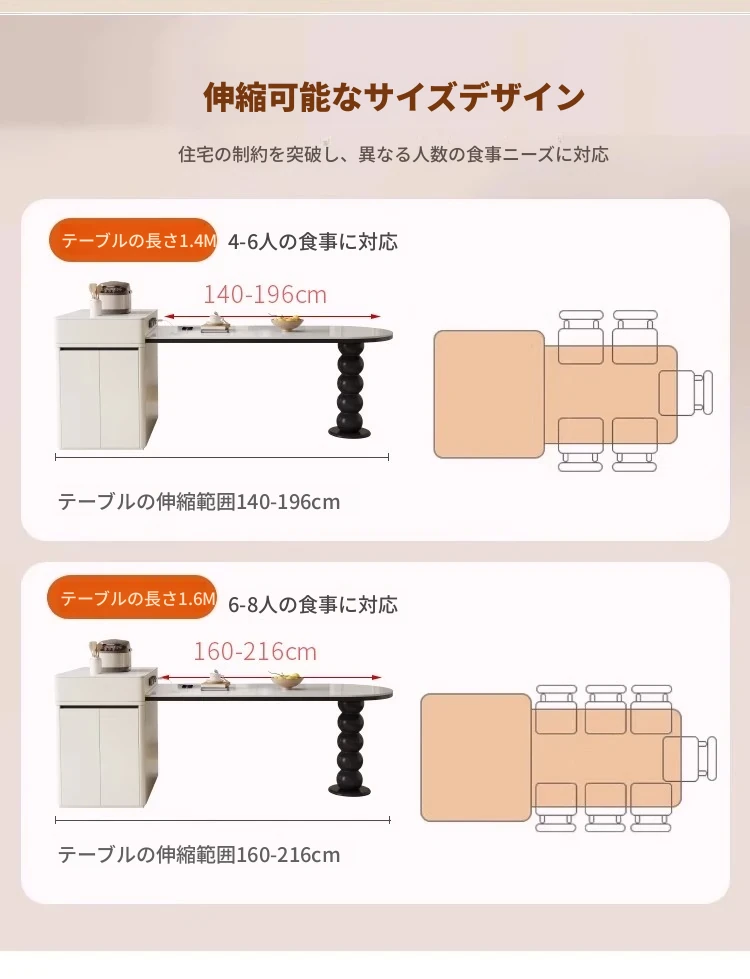 伸縮可能なサイズデザイン

住宅の制約を突破し、異なる人数の食事ニーズに対応

テーブルの長さ1.4M 4-6人の食事に対応

140-196cm

テーブルの伸縮範囲140-196cm

テーブルの長さ1.6M 6-8人の食事に対応

160-216cm

テーブルの伸縮範囲160-216cm