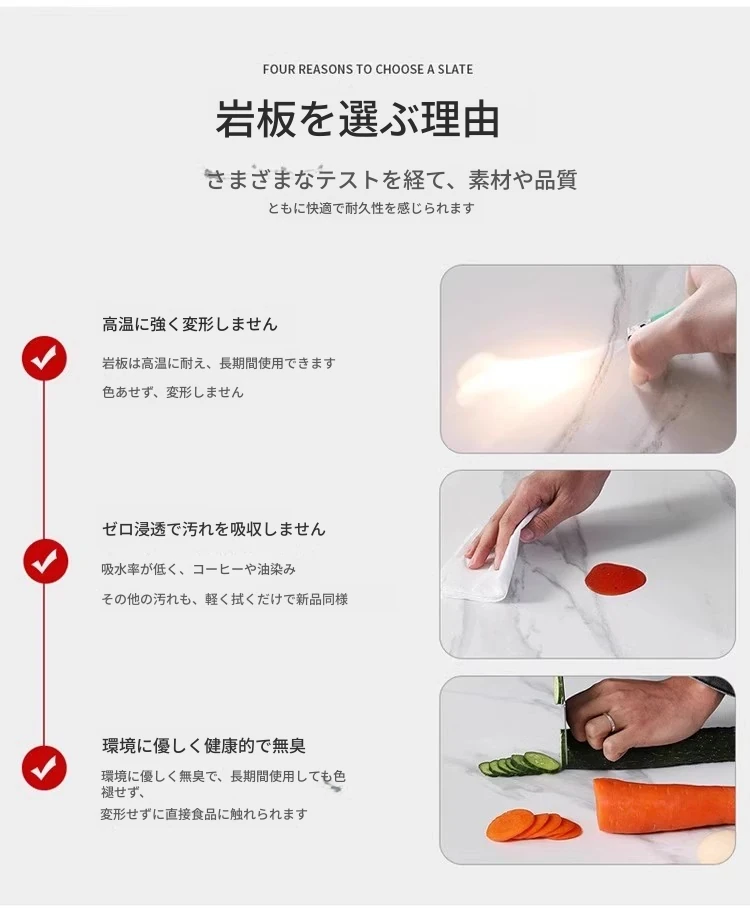 FOUR REASONS TO CHOOSE A SLATE

岩板を選ぶ理由

さまざまなテストを経て、素材や品質
ともに快適で耐久性を感じられます

高温に強く変形しません

岩板は高温に耐え、長期間使用できます

色あせず、変形しません

ゼロ浸透で汚れを吸収しません

吸水率が低く、コーヒーや油染み

その他の汚れも、軽く拭くだけで新品同様

環境に優しく健康的で無臭

環境に優しく無臭で、長期間使用しても色褪せず、

変形せずに直接食品に触れられます