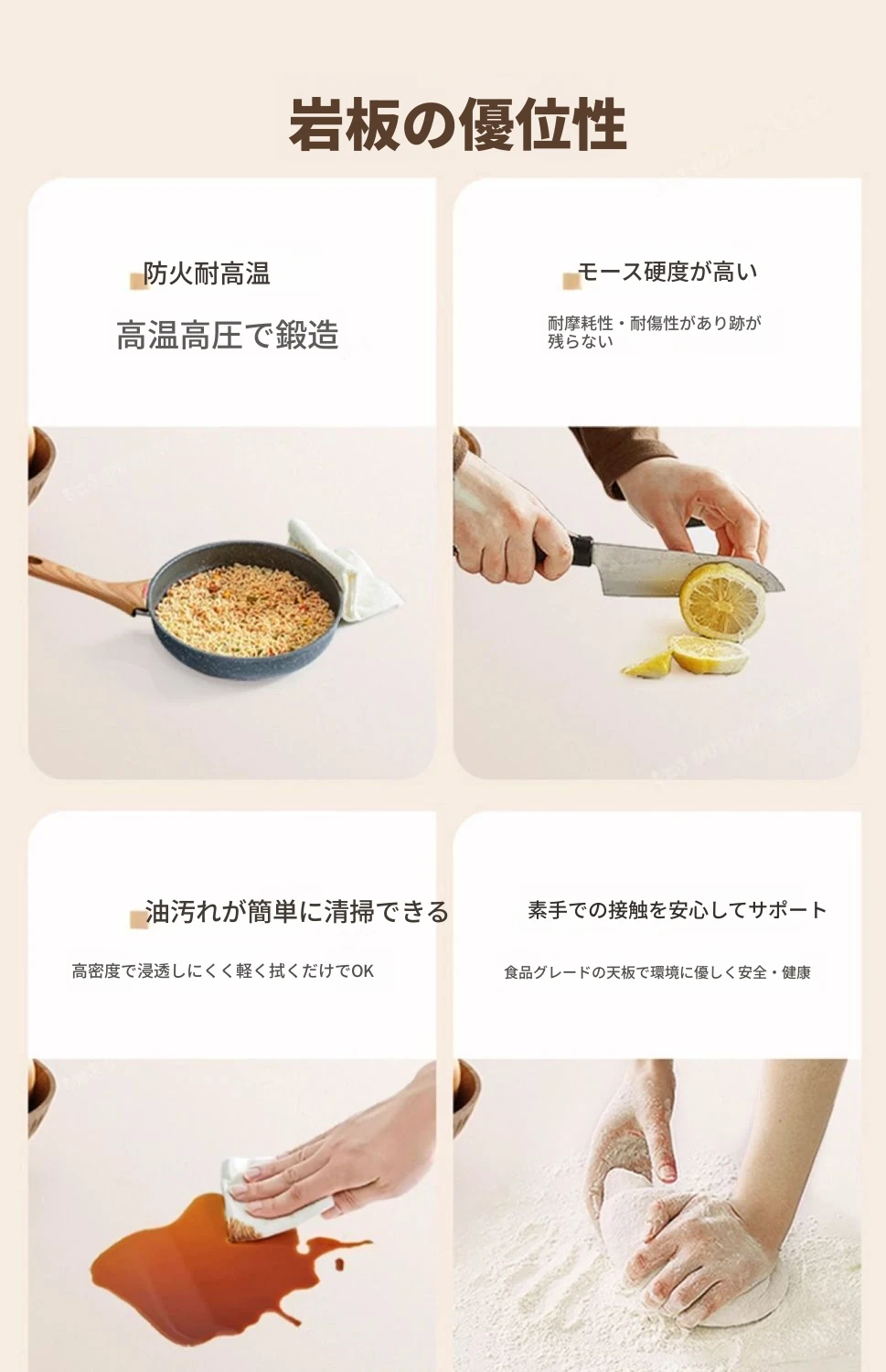 岩板の優位性

防火耐高温

高温高圧で鍛造

モース硬度が高い

耐摩耗性・耐傷性があり跡が残らない

油汚れが簡単に清掃できる

高密度で浸透しにくく軽く拭くだけでOK

素手での接触を安心してサポート

食品グレードの天板で環境に優しく安全・健康