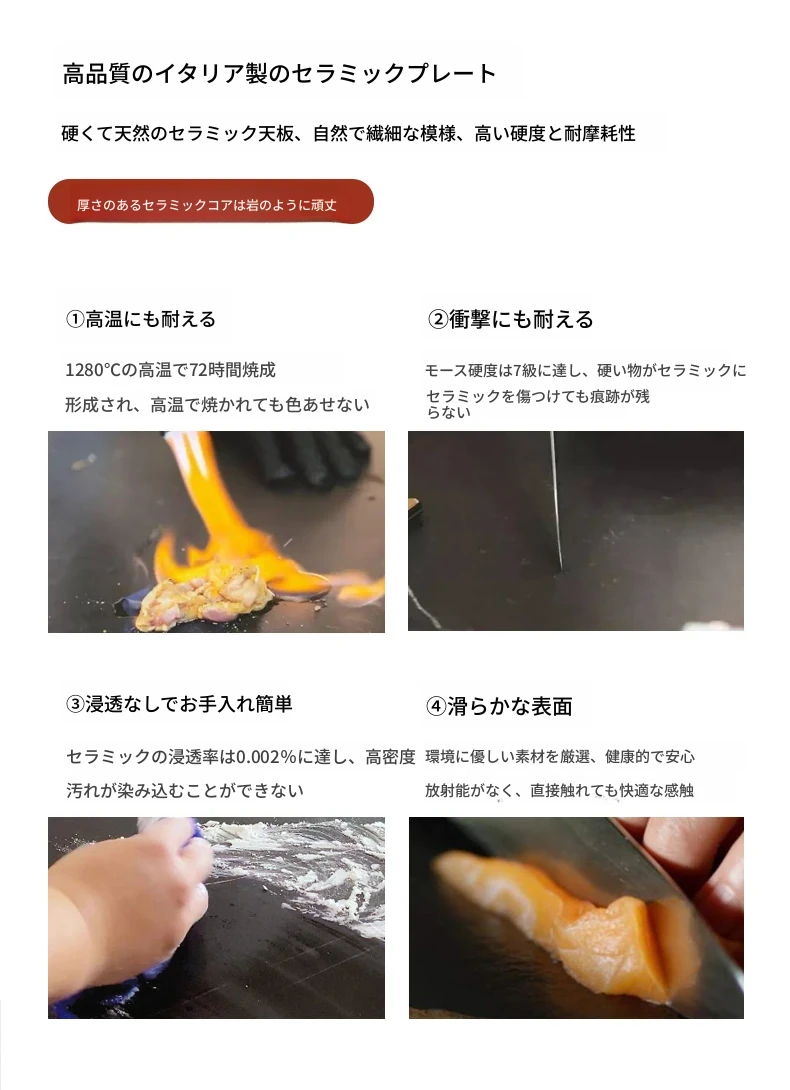 高品質のイタリア製のセラミックプレート

硬くて天然のセラミック天板、自然で繊細な模様、高い硬度と耐摩耗性

厚さのあるセラミックコアは岩のように頑丈

①高温にも耐える

1280°Cの高温で72時間焼成

形成され、高温で焼かれても色あせない

②衝撃にも耐える

モース硬度は7級に達し、硬い物がセラミックに

セラミックを傷つけても痕跡が残らない

③浸透なしでお手入れ簡単

セラミックの浸透率は0.002%に達し、高密度

汚れが染み込むことができない

④滑らかな表面

環境に優しい素材を厳選、健康的で安心

放射能がなく、直接触れても快適な感触