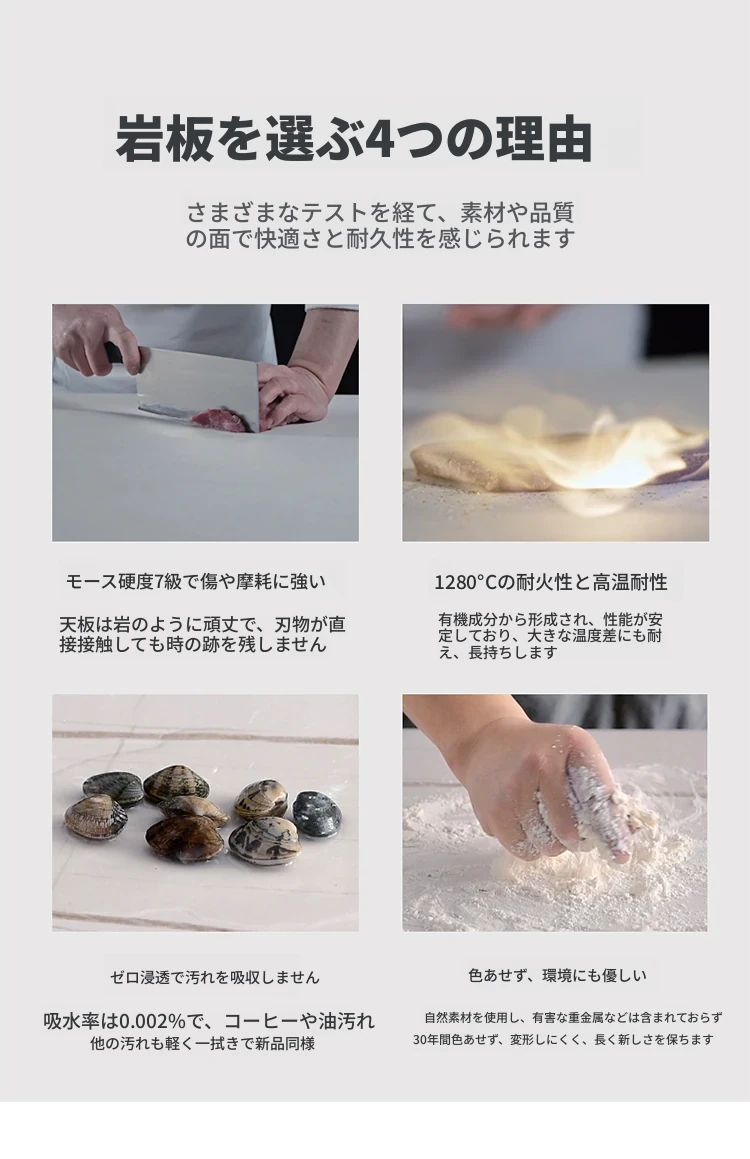 岩板を選ぶ4つの理由

さまざまなテストを経て、素材や品質の面で快適さと耐久性を感じられます

モース硬度7級で傷や摩耗に強い

天板は岩のように頑丈で、刃物が直接接触しても時の跡を残しません

1280°Cの耐火性と高温耐性

有機成分から形成され、性能が安定しており、大きな温度差にも耐え、長持ちします

ゼロ浸透で汚れを吸収しません

吸水率は0.002%で、コーヒーや油汚れ他の汚れも軽く一拭きで新品同様

色あせず、環境にも優しい

自然素材を使用し、有害な重金属などは含まれておらず30年間色あせず、変形しにくく、長く新しさを保ちます