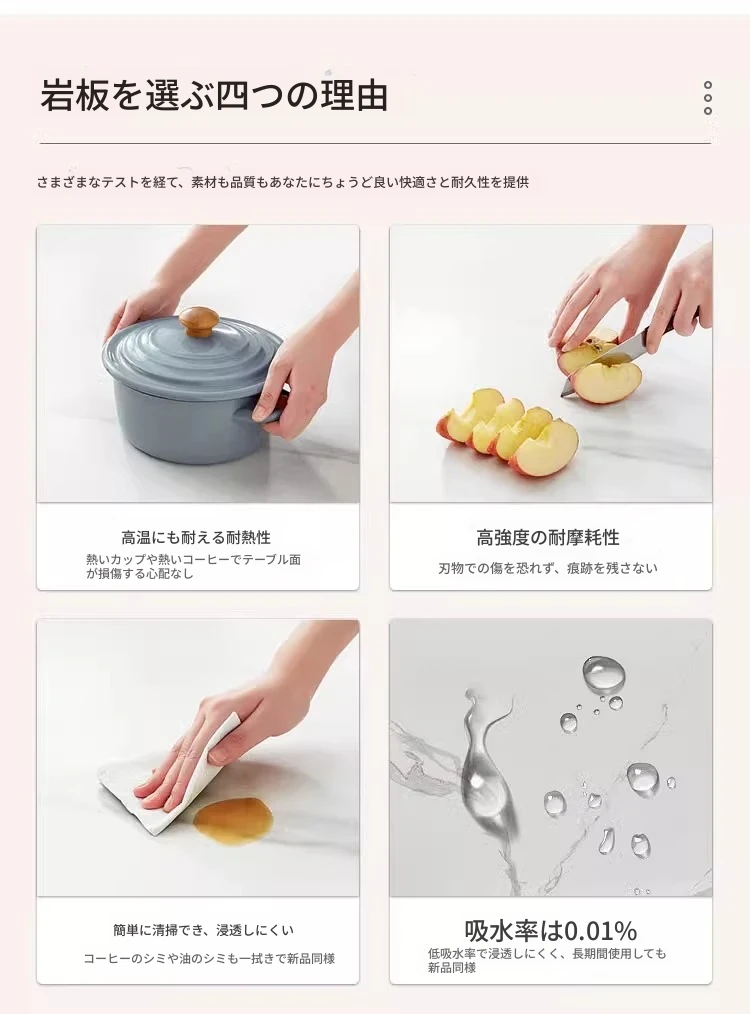 岩板を選ぶ四つの理由

さまざまなテストを経て、素材も品質もあなたにちょうど良い快適さと耐久性を提供

高温にも耐える耐熱性
熱いカップや熱いコーヒーでテーブル面が損傷する心配なし

高強度の耐摩耗性
刃物での傷を恐れず、痕跡を残さない

簡単に清掃でき、浸透しにくい
コーヒーのシミや油のシミも一拭きで新品同様

吸水率は0.01%
低吸水率で浸透しにくく、長期間使用しても新品同様