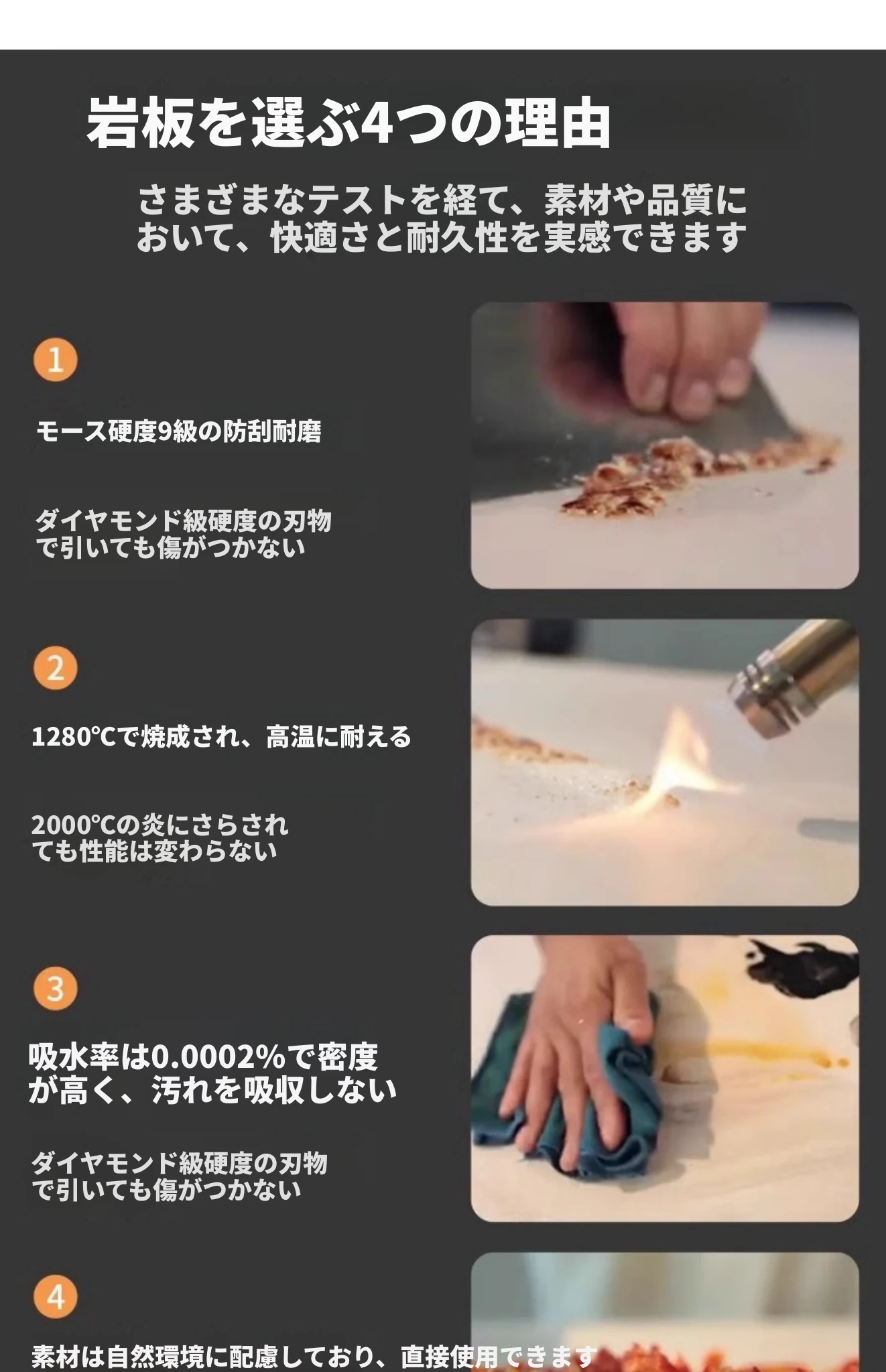 岩板を選ぶ4つの理由

さまざまなテストを経て、素材や品質において、快適さと耐久性を実感できます

1

モース硬度9級の防刮耐磨

ダイヤモンド級硬度の刃物で引いても傷がつかない

2

1280℃で焼成され、高温に耐える

2000℃の炎にさらされても性能は変わらない

3

吸水率は0.0002%で密度が高く、汚れを吸収しない

ダイヤモンド級硬度の刃物で引いても傷がつかない

4

素材は自然環境に配慮しており、直接使用できます