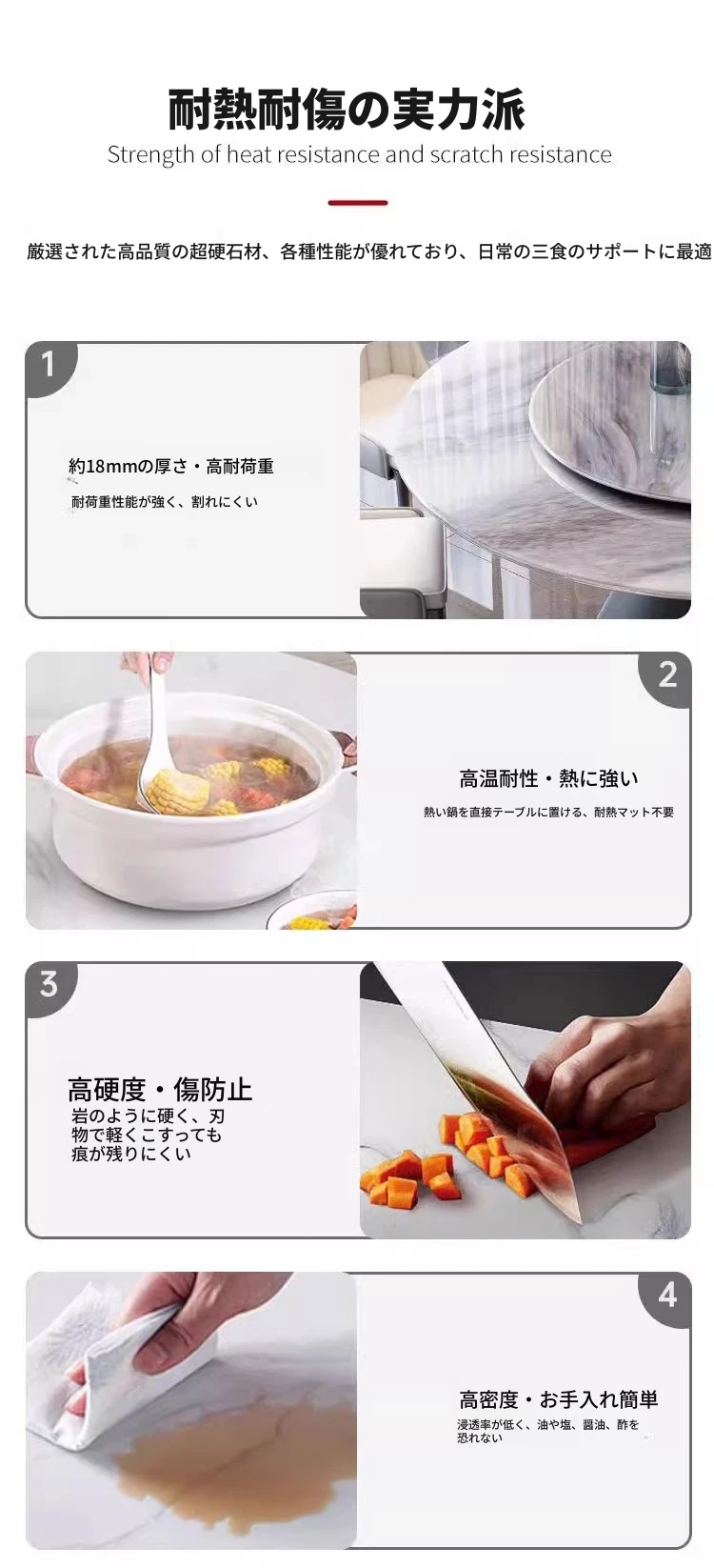 耐熱耐傷の実力派

Strength of heat resistance and scratch resistance

厳選された高品質の超硬石材、各種性能が優れており、日常の三食のサポートに最適

1

約18mmの厚さ・高耐荷重

耐荷重性能が強く、割れにくい

2

高温耐性・熱に強い

熱い鍋を直接テーブルに置ける、耐熱マット不要

3

高硬度・傷防止

岩のように硬く、刃物で軽くこすっても痕が残りにくい

4

高密度・お手入れ簡単

浸透率が低く、油や塩、醤油、酢を恐れない