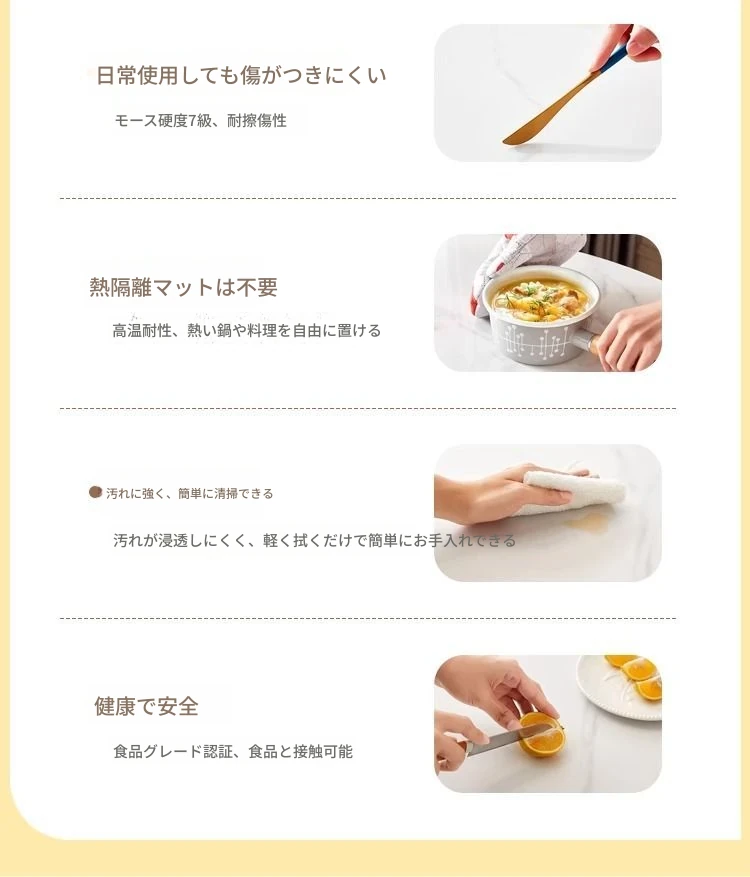 日常使用しても傷がつきにくい

モース硬度7級、耐擦傷性

熱隔離マットは不要

高温耐性、熱い鍋や料理を自由に置ける

汚れに強く、簡単に清掃できる

汚れが浸透しにくく、軽く拭くだけで簡単にお手入れできる

健康で安全

食品グレード認証、食品と接触可能