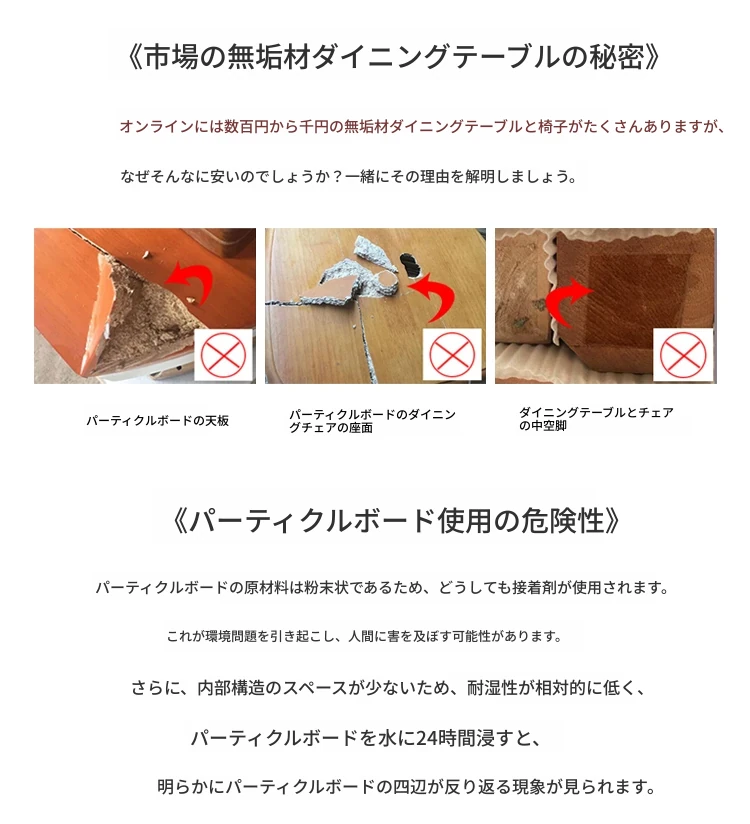 《市場の無垢材ダイニングテーブルの秘密》

オンラインには数百円から千円の無垢材ダイニングテーブルと椅子がたくさんありますが、

なぜそんなに安いのでしょうか？一緒にその理由を解明しましょう。

パーティクルボードの天板

パーティクルボードのダイニングチェアの座面

ダイニングテーブルとチェアの中空脚

《パーティクルボード使用の危険性》

パーティクルボードの原材料は粉末状であるため、どうしても接着剤が使用されます。

これが環境問題を引き起こし、人間に害を及ぼす可能性があります。

さらに、内部構造のスペースが少ないため、耐湿性が相対的に低く、

パーティクルボードを水に24時間浸すと、

明らかにパーティクルボードの四辺が反り返る現象が見られます。