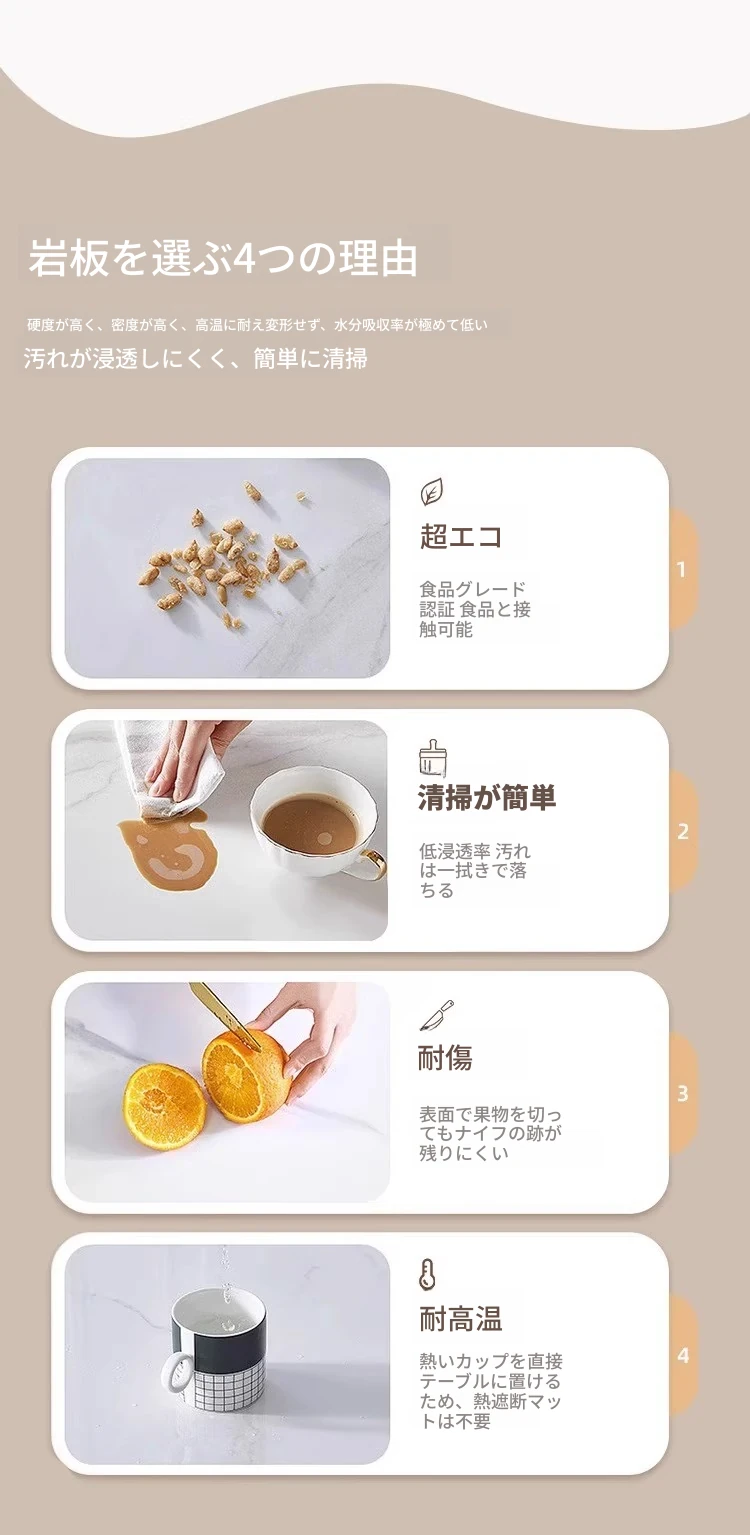 岩板を選ぶ4つの理由

硬度が高く、密度が高く、高温に耐え変形せず、水分吸収率が極めて低い
汚れが浸透しにくく、簡単に清掃

超エコ

食品グレード認証 食品と接触可能

1

清掃が簡単

低浸透率 汚れは一拭きで落ちる

2

耐傷

表面で果物を切ってもナイフの跡が残りにくい

3

耐高温

熱いカップを直接テーブルに置けるため、熱遮断マットは不要

4