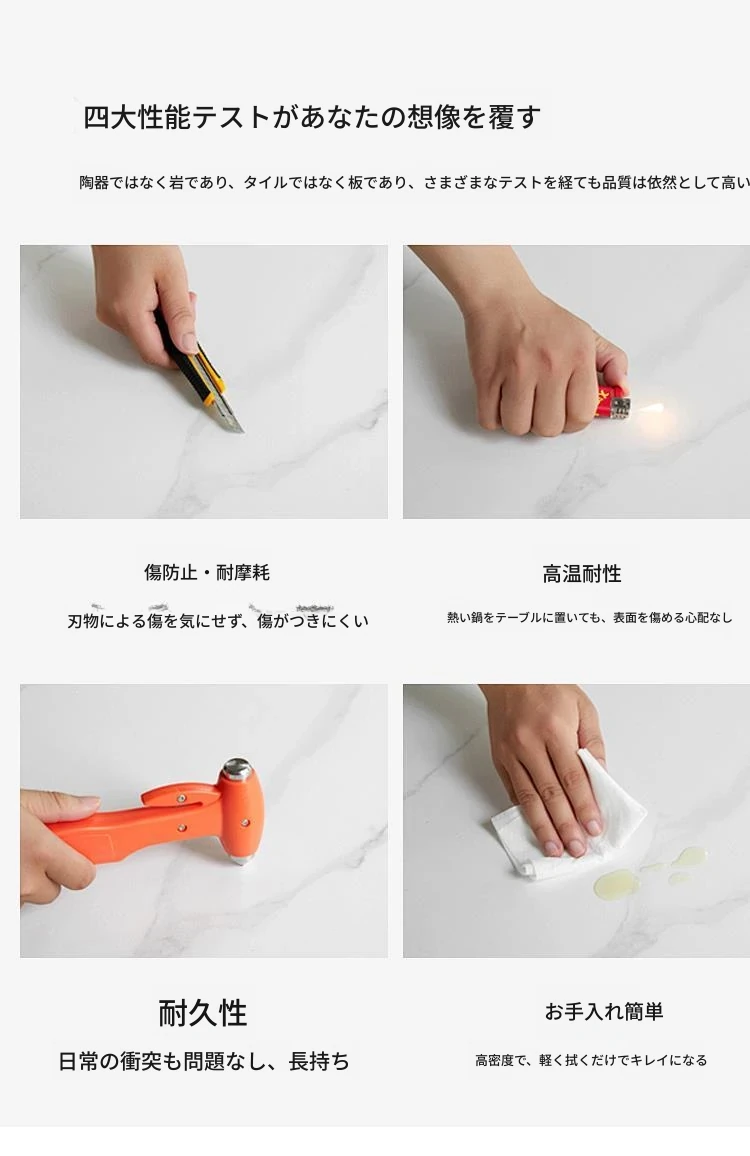 四大性能テストがあなたの想像を覆す

陶器ではなく岩であり、タイルではなく板であり、さまざまなテストを経ても品質は依然として高い

傷防止・耐摩耗

刃物による傷を気にせず、傷がつきにくい

高温耐性

熱い鍋をテーブルに置いても、表面を傷める心配なし

耐久性

日常の衝突も問題なし、長持ち

お手入れ簡単

高密度で、軽く拭くだけでキレイになる