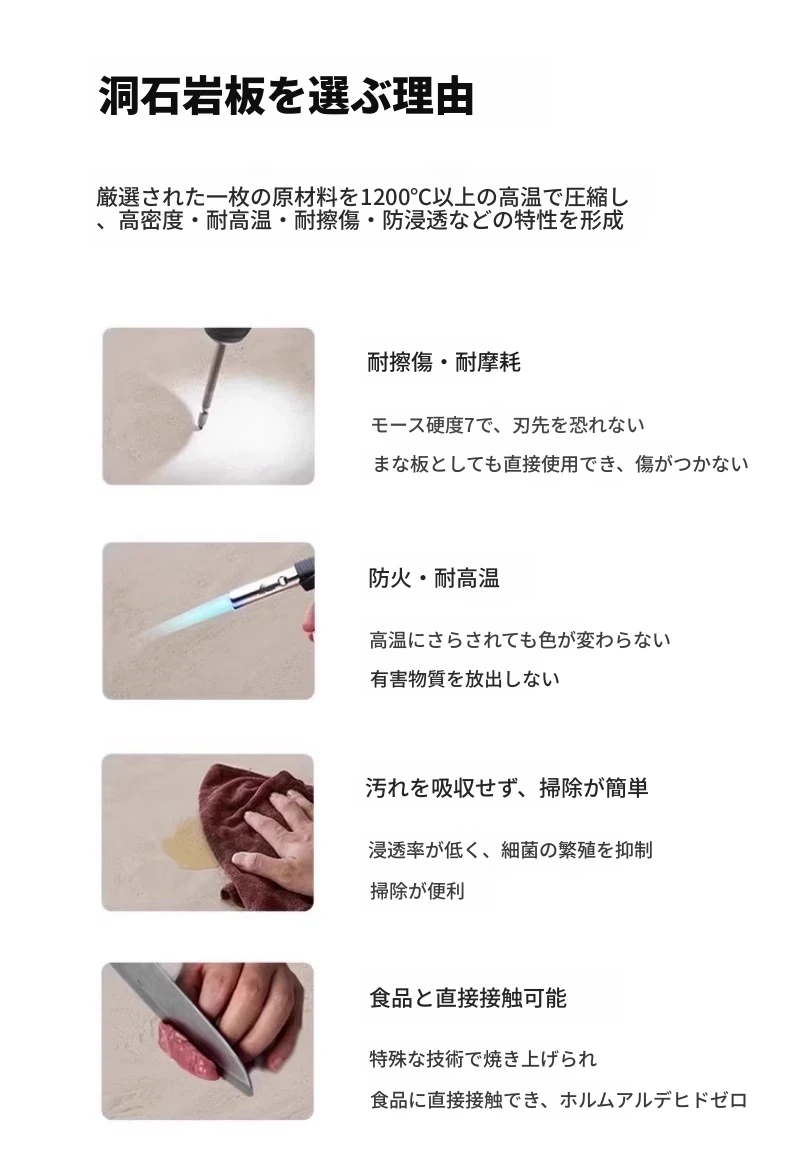 洞石岩板を選ぶ理由

厳選された一枚の原材料を1200°C以上の高温で圧縮し、高密度・耐高温・耐擦傷・防浸透などの特性を形成

耐擦傷・耐摩耗

モース硬度7で、刃先を恐れない

まな板としても直接使用でき、傷がつかない

防火・耐高温

高温にさらされても色が変わらない

有害物質を放出しない

汚れを吸収せず、掃除が簡単

浸透率が低く、細菌の繁殖を抑制

掃除が便利

食品と直接接触可能

特殊な技術で焼き上げられ

食品に直接接触でき、ホルムアルデヒドゼロ