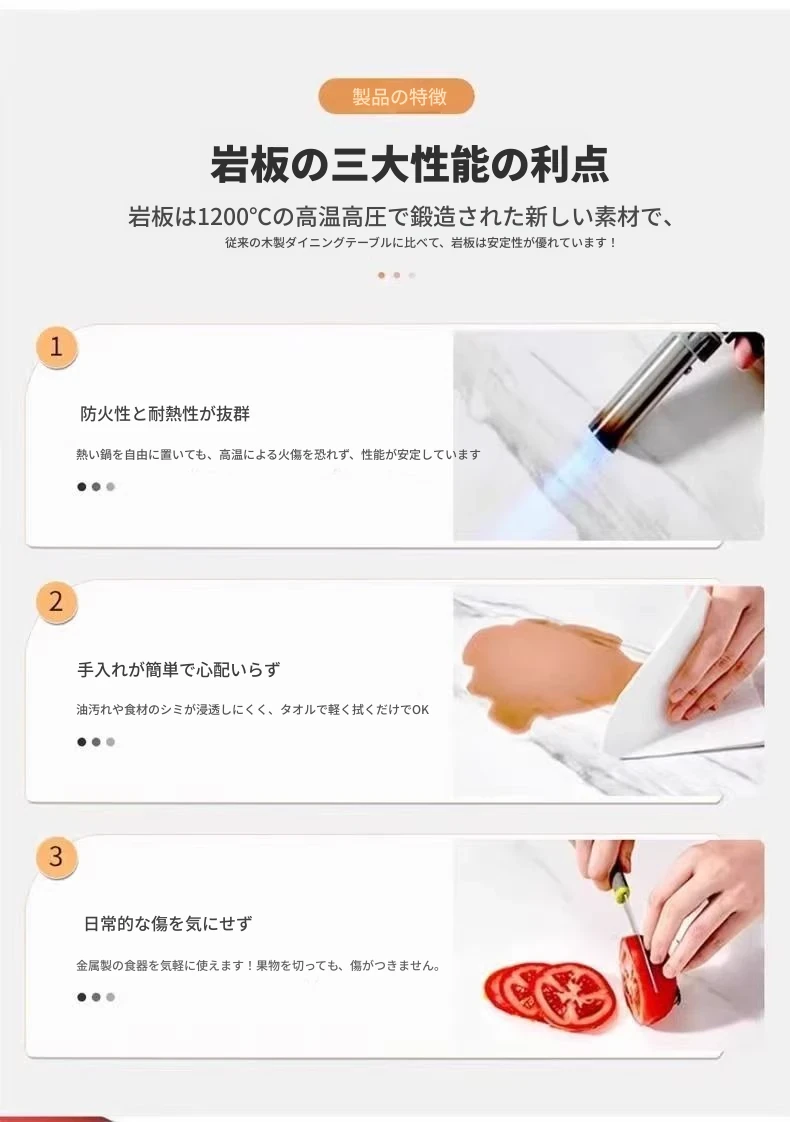 製品の特徴

岩板の三大性能の利点

岩板は1200°Cの高温高圧で鍛造された新しい素材で、

従来の木製ダイニングテーブルに比べて、岩板は安定性が優れています！

1

防火性と耐熱性が抜群

熱い鍋を自由に置いても、高温による火傷を恐れず、性能が安定しています

2

手入れが簡単で心配いらず

油汚れや食材のシミが浸透しにくく、タオルで軽く拭くだけでOK

3

日常的な傷を気にせず

金属製の食器を気軽に使えます！果物を切っても、傷がつきません。