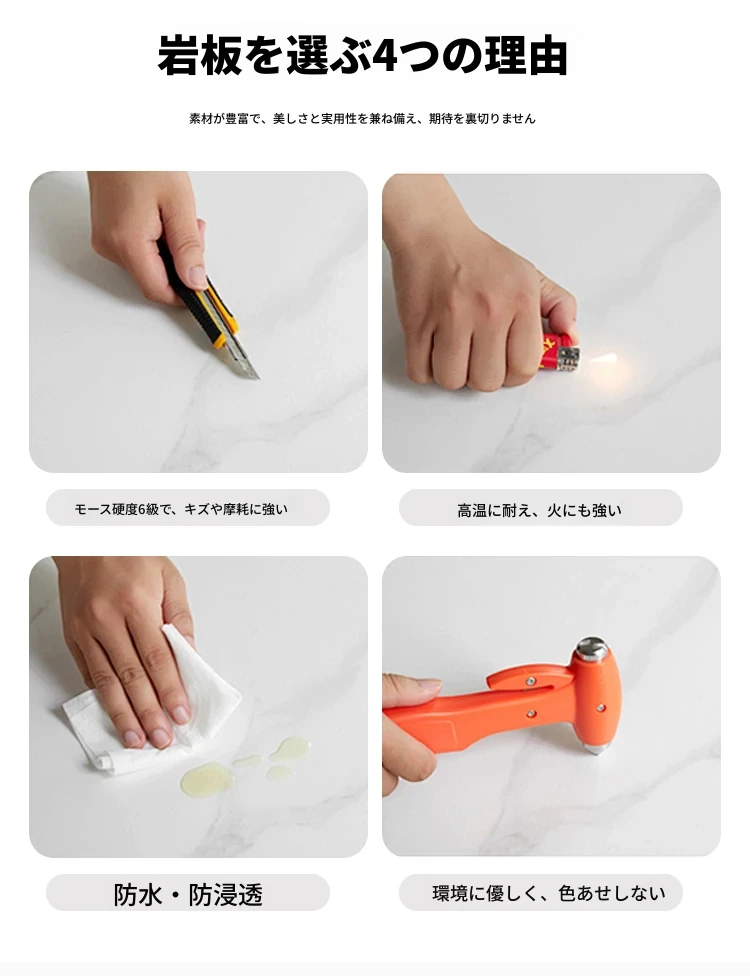 岩板を選ぶ4つの理由

素材が豊富で、美しさと実用性を兼ね備え、期待を裏切りません

モース硬度6級で、キズや摩耗に強い

高温に耐え、火にも強い

防水・防浸透

環境に優しく、色あせしない