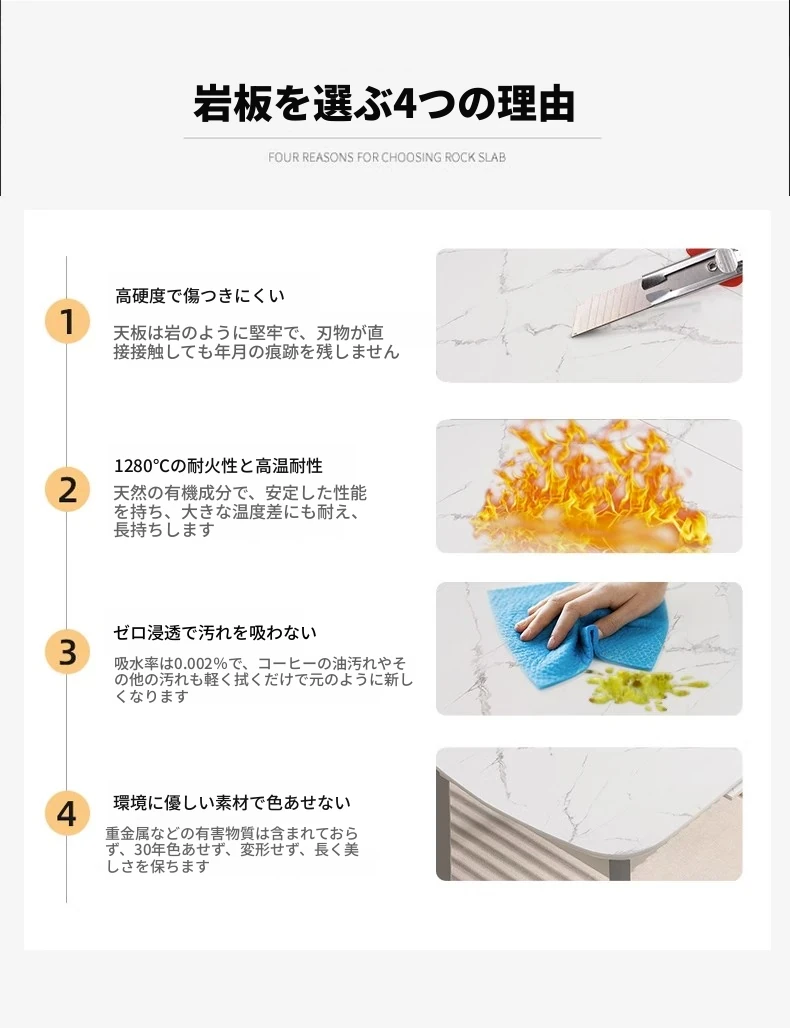 岩板を選ぶ4つの理由

FOUR REASONS FOR CHOOSING ROCK SLAB

1

高硬度で傷つきにくい

天板は岩のように堅牢で、刃物が直接接触しても年月の痕跡を残しません

2

1280°Cの耐火性と高温耐性

天然の有機成分で、安定した性能を持ち、大きな温度差にも耐え、長持ちします

3

ゼロ浸透で汚れを吸わない

吸水率は0.002%で、コーヒーの油汚れやその他の汚れも軽く拭くだけで元のように新しくなります

4

環境に優しい素材で色あせない

重金属などの有害物質は含まれておらず、30年色あせず、変形せず、長く美しさを保ちます