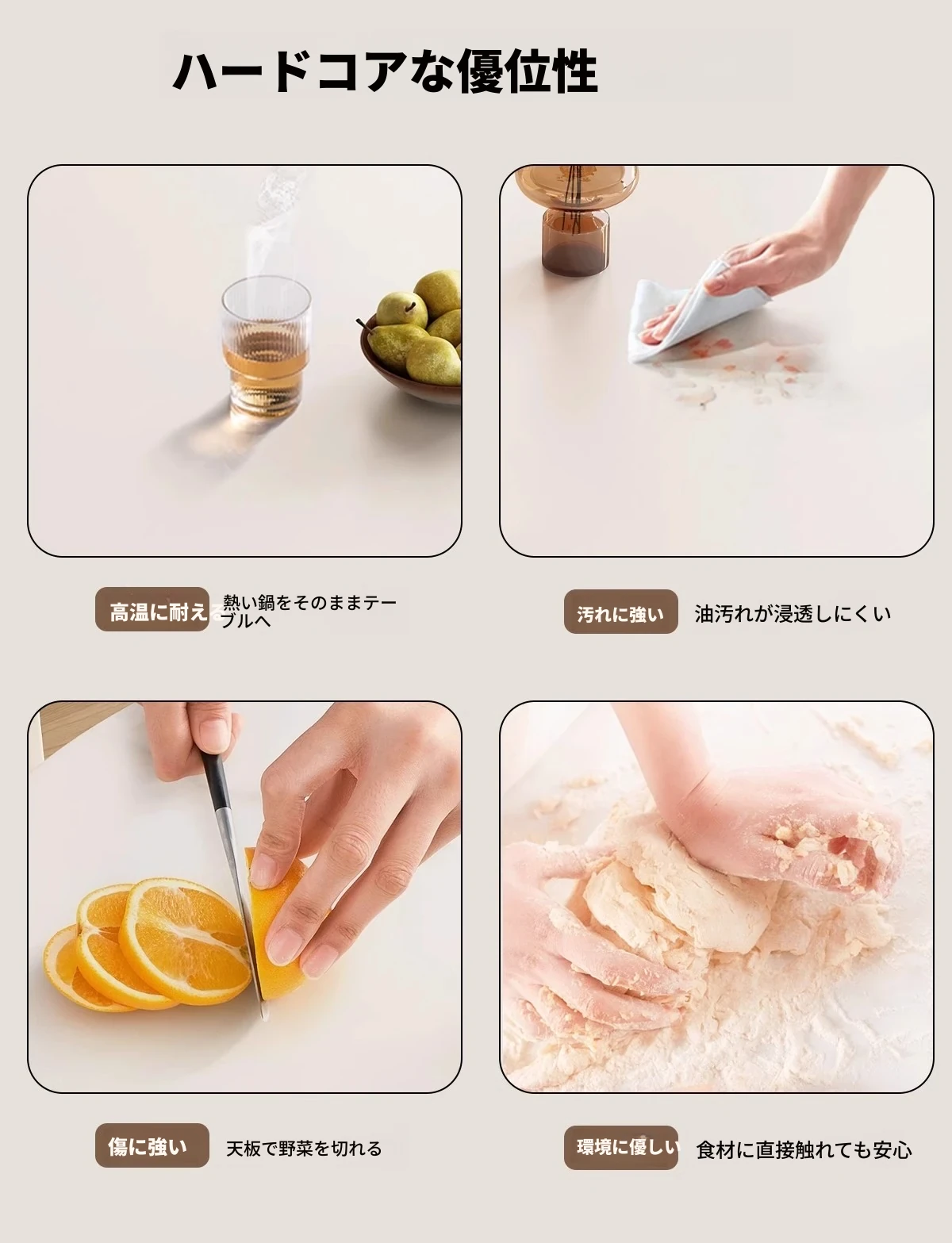 ハードコアな優位性

高温に耐える 熱い鍋をそのままテーブルへ

汚れに強い 油汚れが浸透しにくい

傷に強い 天板で野菜を切れる

環境に優しい 食材に直接触れても安心