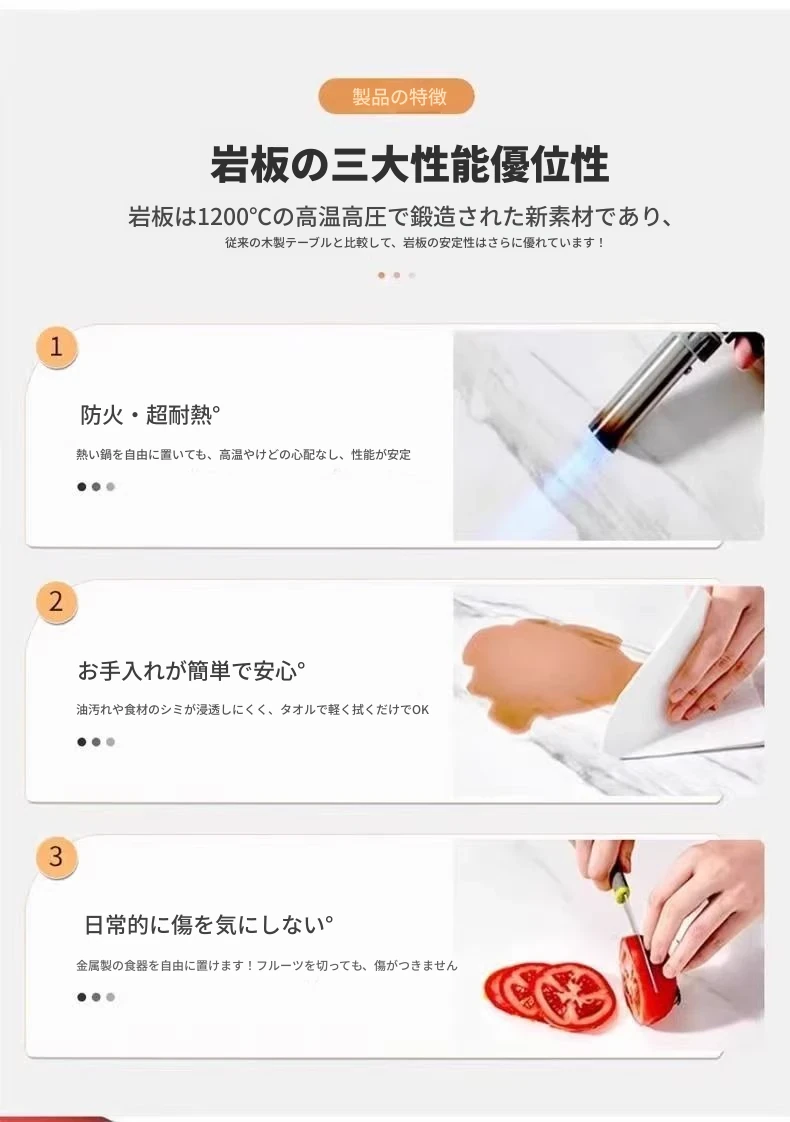 製品の特徴

岩板の三大性能優位性

岩板は1200°Cの高温高圧で鍛造された新素材であり、
従来の木製テーブルと比較して、岩板の安定性はさらに優れています！

1

防火・超耐熱°

熱い鍋を自由に置いても、高温やけどの心配なし、性能が安定

2

お手入れが簡単で安心°

油汚れや食材のシミが浸透しにくく、タオルで軽く拭くだけでOK

3

日常的に傷を気にしない°

金属製の食器を自由に置けます！フルーツを切っても、傷がつきません