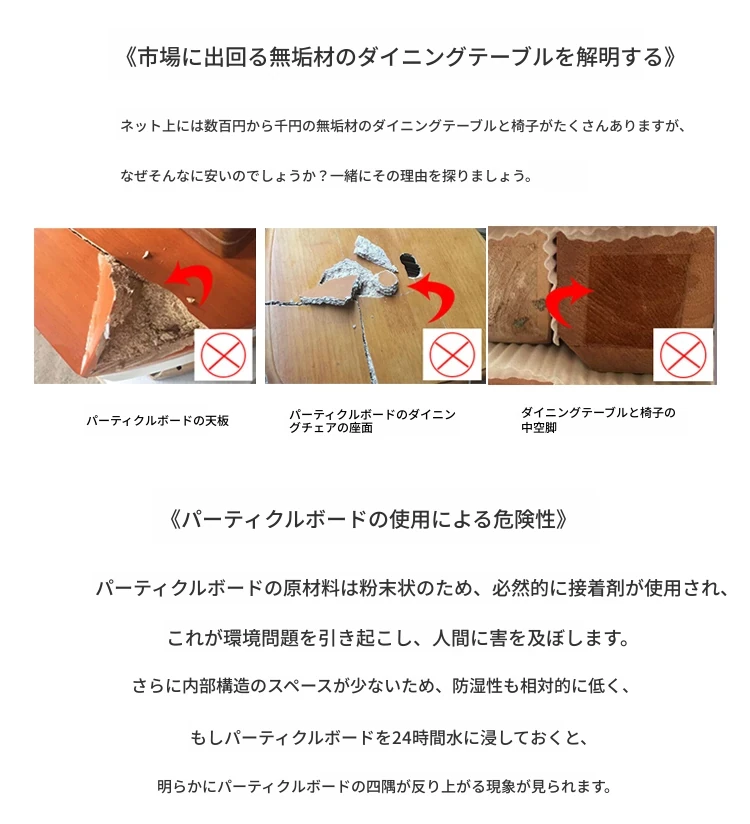 《市場に出回る無垢材のダイニングテーブルを解明する》

ネット上には数百円から千円の無垢材のダイニングテーブルと椅子がたくさんありますが、

なぜそんなに安いのでしょうか？一緒にその理由を探りましょう。

パーティクルボードの天板

パーティクルボードのダイニングチェアの座面

ダイニングテーブルと椅子の中空脚

《パーティクルボードの使用による危険性》

パーティクルボードの原材料は粉末状のため、必然的に接着剤が使用され、

これが環境問題を引き起こし、人間に害を及ぼします。

さらに内部構造のスペースが少ないため、防湿性も相対的に低く、

もしパーティクルボードを24時間水に浸しておくと、

明らかにパーティクルボードの四隅が反り上がる現象が見られます。