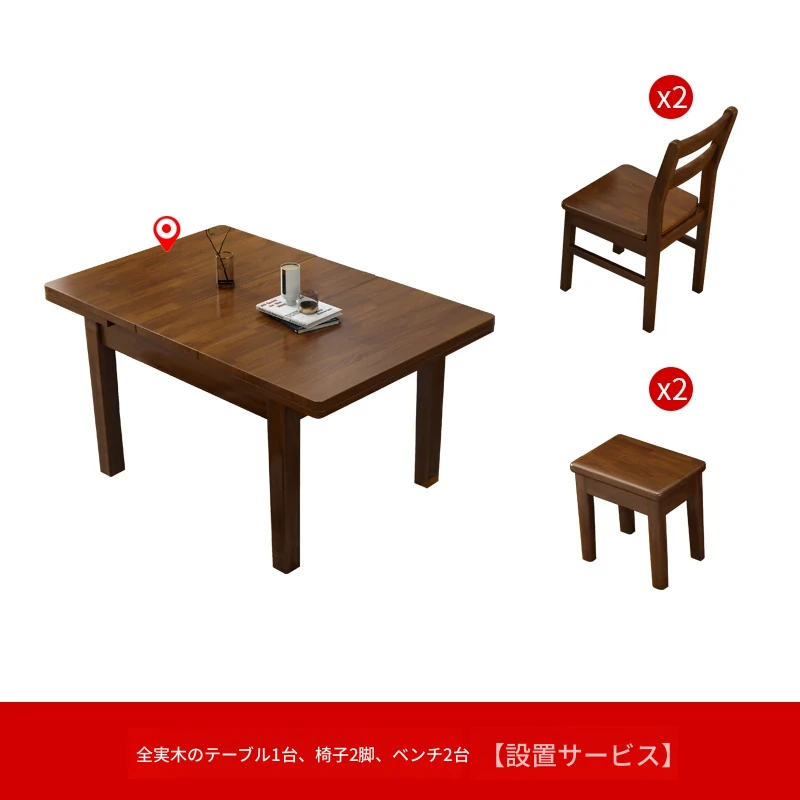 x2

x2

全実木のテーブル1台、椅子2脚、ベンチ2台 【設置サービス】