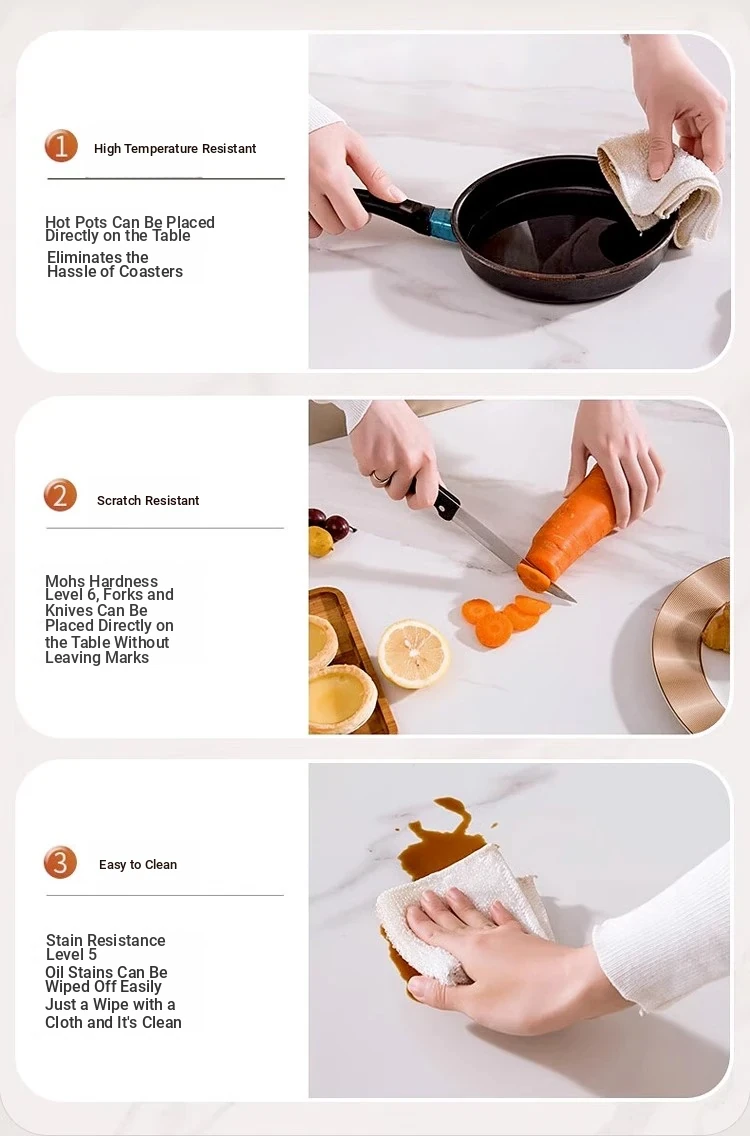 1 High Temperature Resistant

Hot Pots Can Be Placed Directly on the Table

Eliminates the Hassle of Coasters

2 Scratch Resistant

Mohs Hardness Level 6, Forks and Knives Can Be Placed Directly on the Table Without Leaving Marks

3 Easy to Clean

Stain Resistance Level 5

Oil Stains Can Be Wiped Off Easily

Just a Wipe with a Cloth and It's Clean