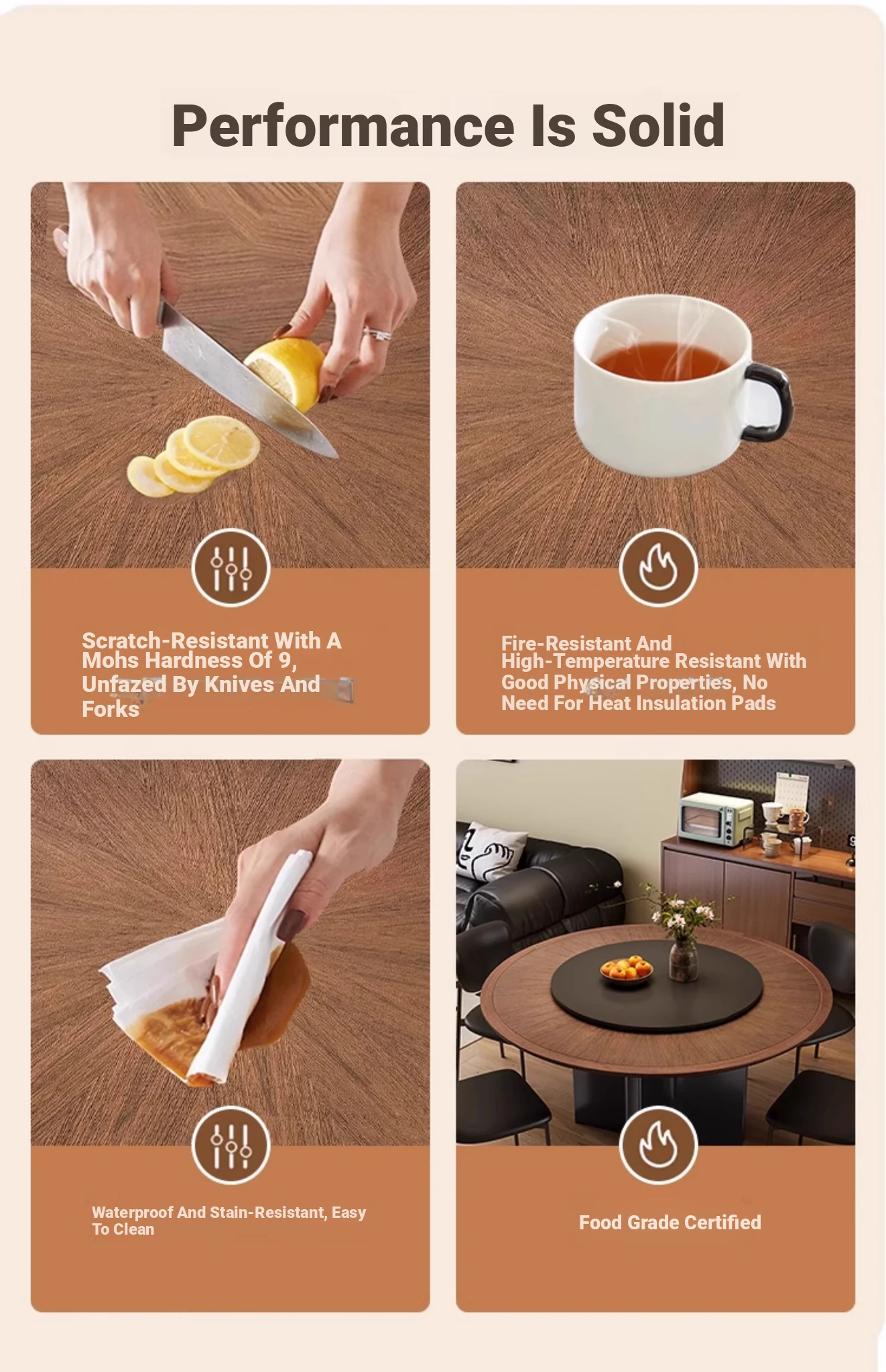 Performance Is Solid

Scratch-Resistant With A Mohs Hardness Of 9, Unfazed By Knives And Forks

Fire-Resistant And High-Temperature Resistant With Good Physical Properties, No Need For Heat Insulation Pads

Waterproof And Stain-Resistant, Easy To Clean

Food Grade Certified