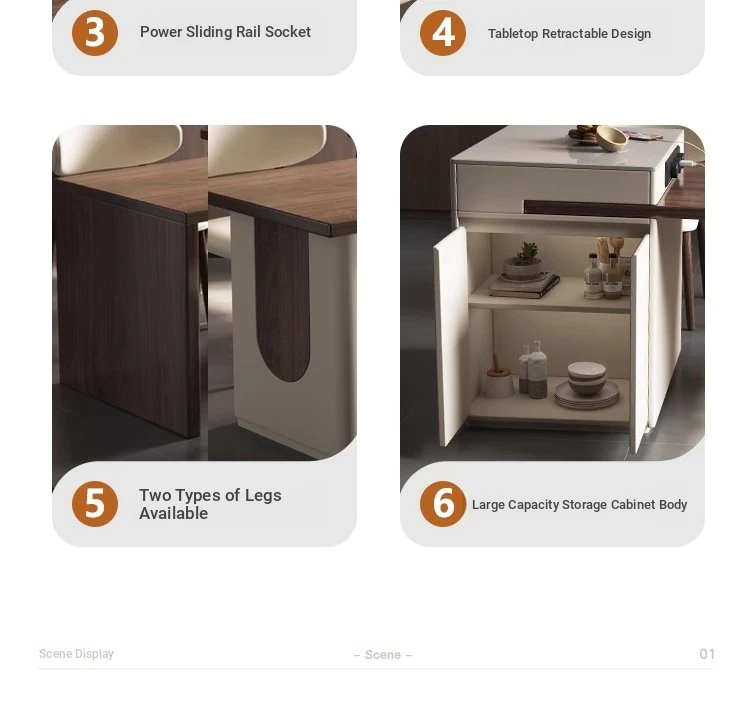 3 Power Sliding Rail Socket

4 Tabletop Retractable Design

5 Two Types of Legs Available

6 Large Capacity Storage Cabinet Body

Scene Display

– Scene –

01