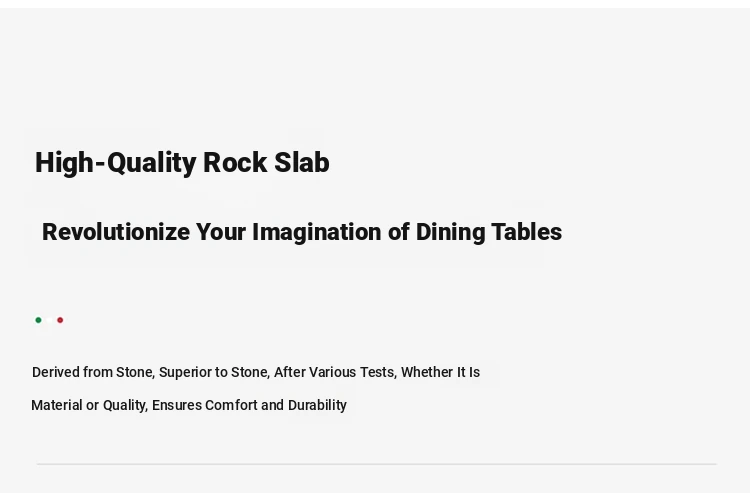 High-Quality Rock Slab

Revolutionize Your Imagination of Dining Tables

Derived from Stone, Superior to Stone, After Various Tests, Whether It Is Material or Quality, Ensures Comfort and Durability