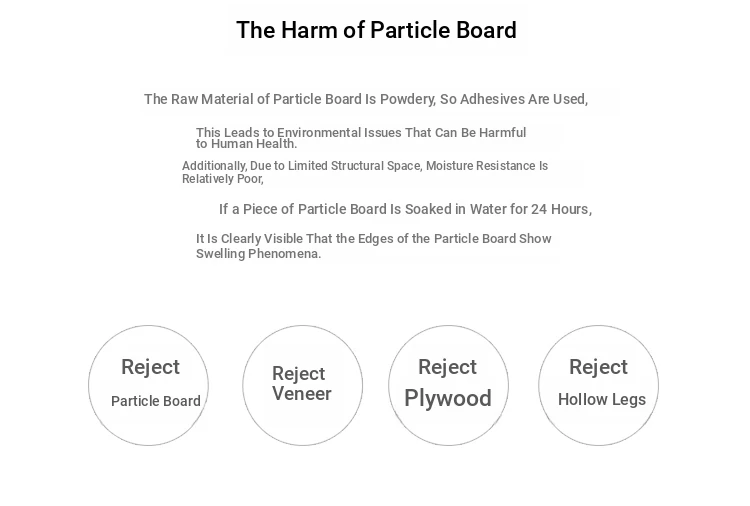 The Harm of Particle Board

The Raw Material of Particle Board Is Powdery, So Adhesives Are Used,

This Leads to Environmental Issues That Can Be Harmful to Human Health.

Additionally, Due to Limited Structural Space, Moisture Resistance Is Relatively Poor,

If a Piece of Particle Board Is Soaked in Water for 24 Hours,

It Is Clearly Visible That the Edges of the Particle Board Show Swelling Phenomena.

Reject Particle Board

Reject Veneer

Reject Plywood

Reject Hollow Legs