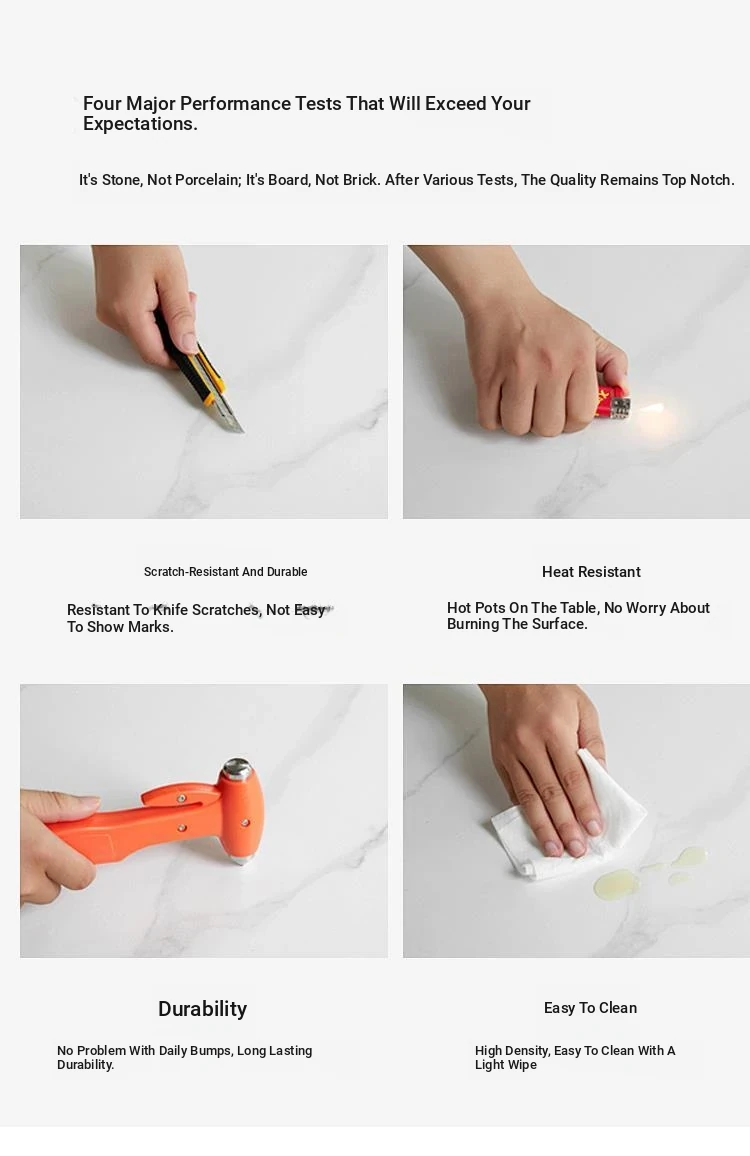 Four Major Performance Tests That Will Exceed Your Expectations.

It's Stone, Not Porcelain; It's Board, Not Brick. After Various Tests, The Quality Remains Top Notch.

Scratch-Resistant And Durable

Resistant To Knife Scratches, Not Easy To Show Marks.

Heat Resistant

Hot Pots On The Table, No Worry About Burning The Surface.

Durability

No Problem With Daily Bumps, Long Lasting Durability.

Easy To Clean

High Density, Easy To Clean With A Light Wipe