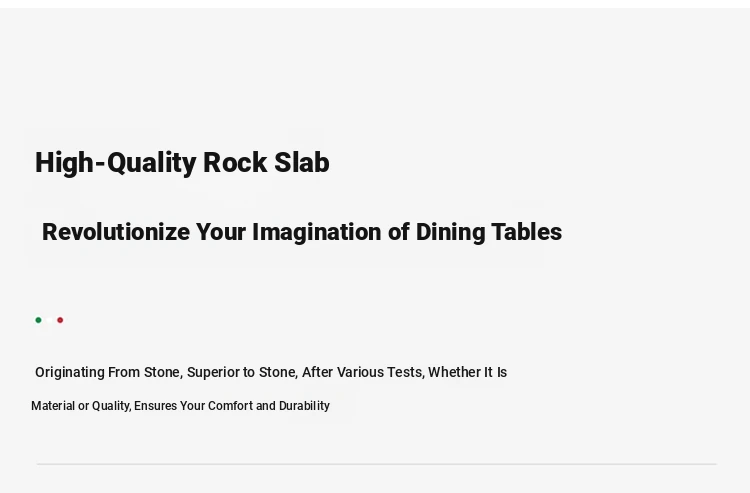 High-Quality Rock Slab

Revolutionize Your Imagination of Dining Tables

Originating From Stone, Superior to Stone, After Various Tests, Whether It Is Material or Quality, Ensures Your Comfort and Durability