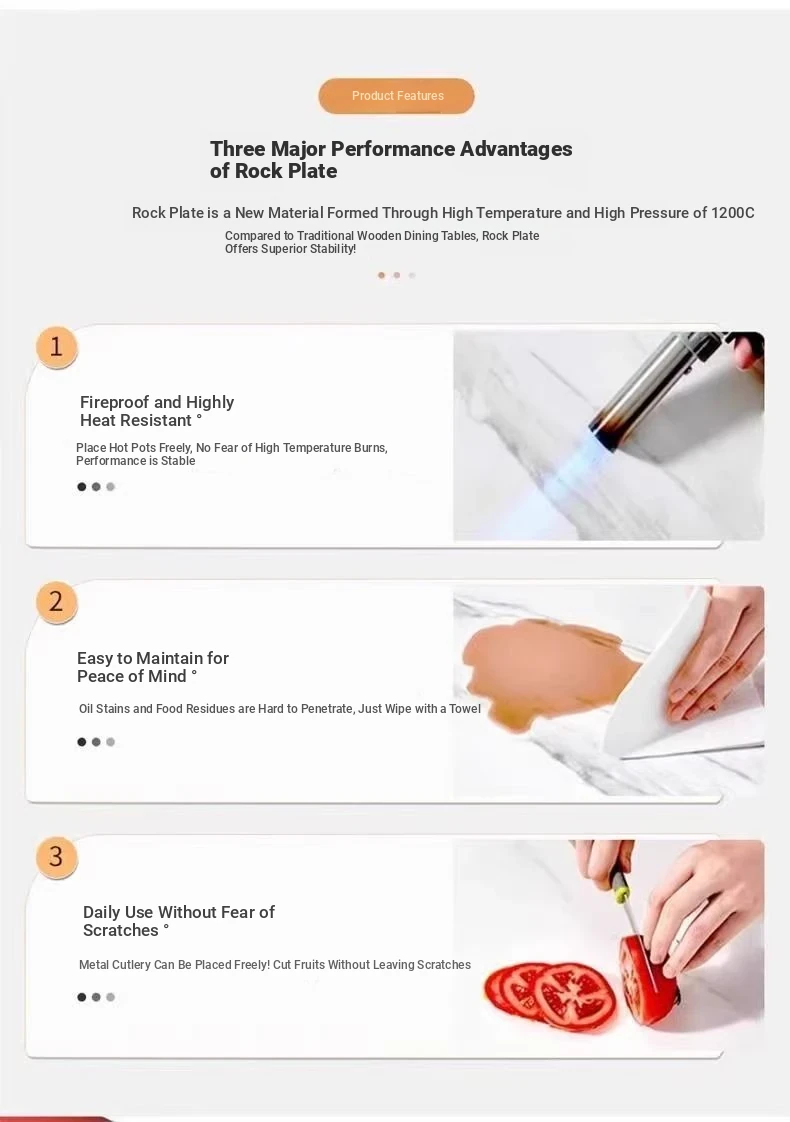 Product Features

Three Major Performance Advantages of Rock Plate

Rock Plate is a New Material Formed Through High Temperature and High Pressure of 1200C

Compared to Traditional Wooden Dining Tables, Rock Plate Offers Superior Stability!

1

Fireproof and Highly Heat Resistant °

Place Hot Pots Freely, No Fear of High Temperature Burns, Performance is Stable

2

Easy to Maintain for Peace of Mind °

Oil Stains and Food Residues are Hard to Penetrate, Just Wipe with a Towel

3

Daily Use Without Fear of Scratches °

Metal Cutlery Can Be Placed Freely! Cut Fruits Without Leaving Scratches